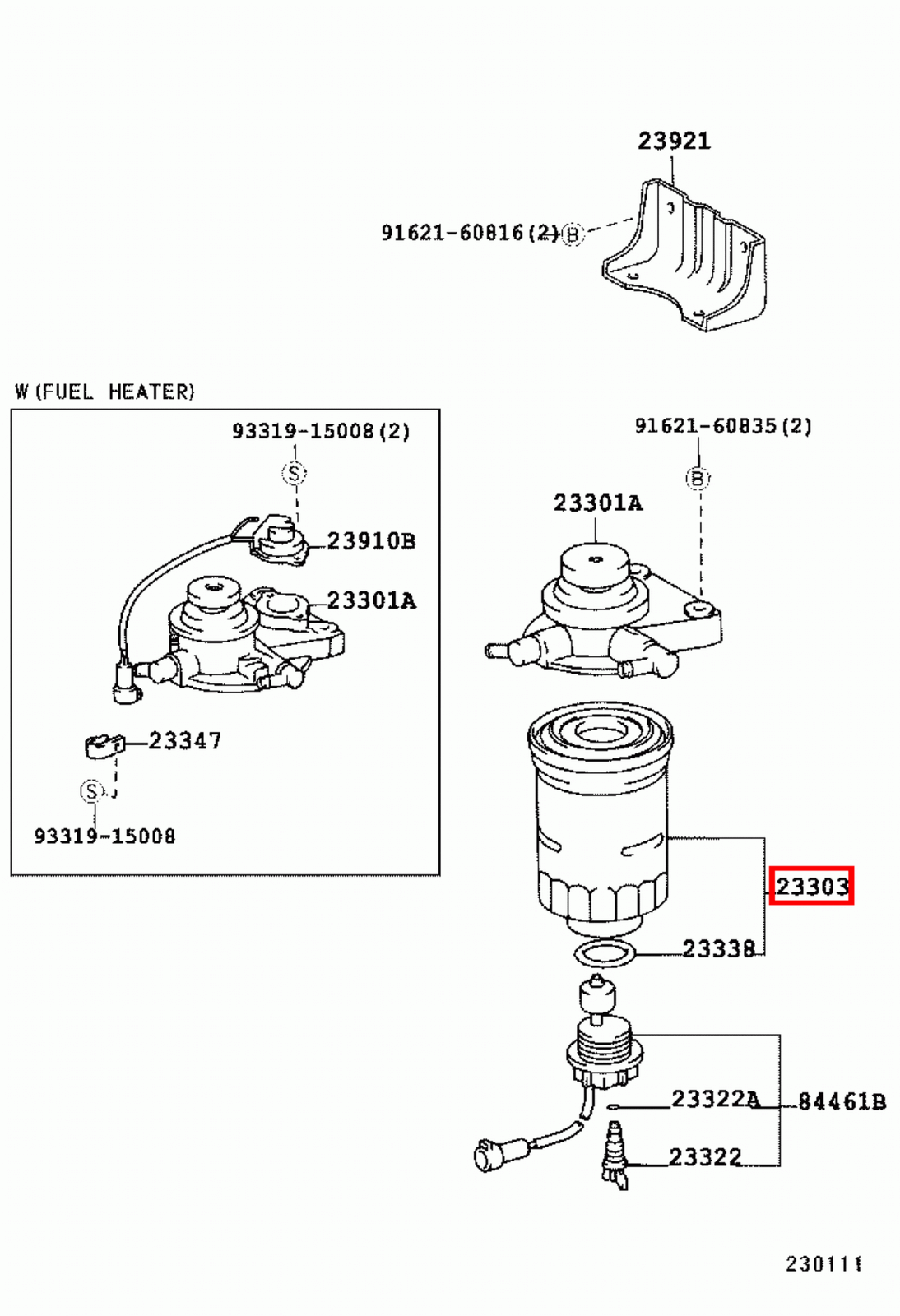 23921

91621-60816(2) B

W(FUEL HEATER)

93319-15008(2)

S

23910B

23301A

23347

S

93319-15008

91621-60835(2)

B

23301A

23303

23338

23322A

84461B

23322

230111