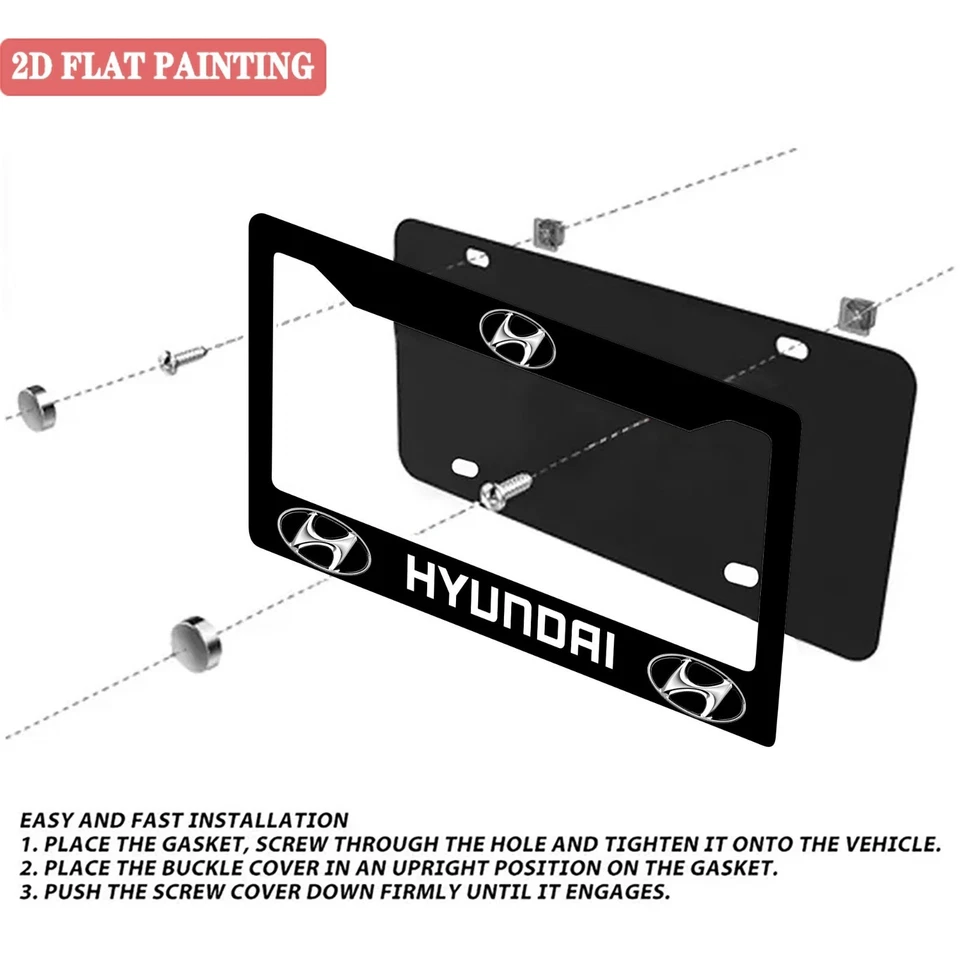 2D FLAT PAINTING

HYUNDAI

EASY AND FAST INSTALLATION
1. PLACE THE GASKET, SCREW THROUGH THE HOLE AND TIGHTEN IT ONTO THE VEHICLE.
2. PLACE THE BUCKLE COVER IN AN UPRIGHT POSITION ON THE GASKET.
3. PUSH THE SCREW COVER DOWN FIRMLY UNTIL IT ENGAGES.