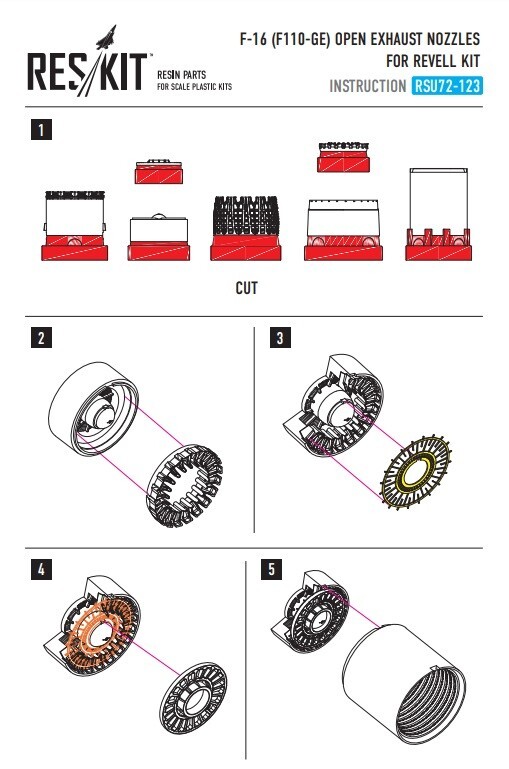 RES/KIT™
RESIN PARTS
FOR SCALE PLASTIC KITS

F-16 (F110-GE) OPEN EXHAUST NOZZLES
FOR REVELL KIT
INSTRUCTION RSU72-123

1

CUT

2

3

4

5