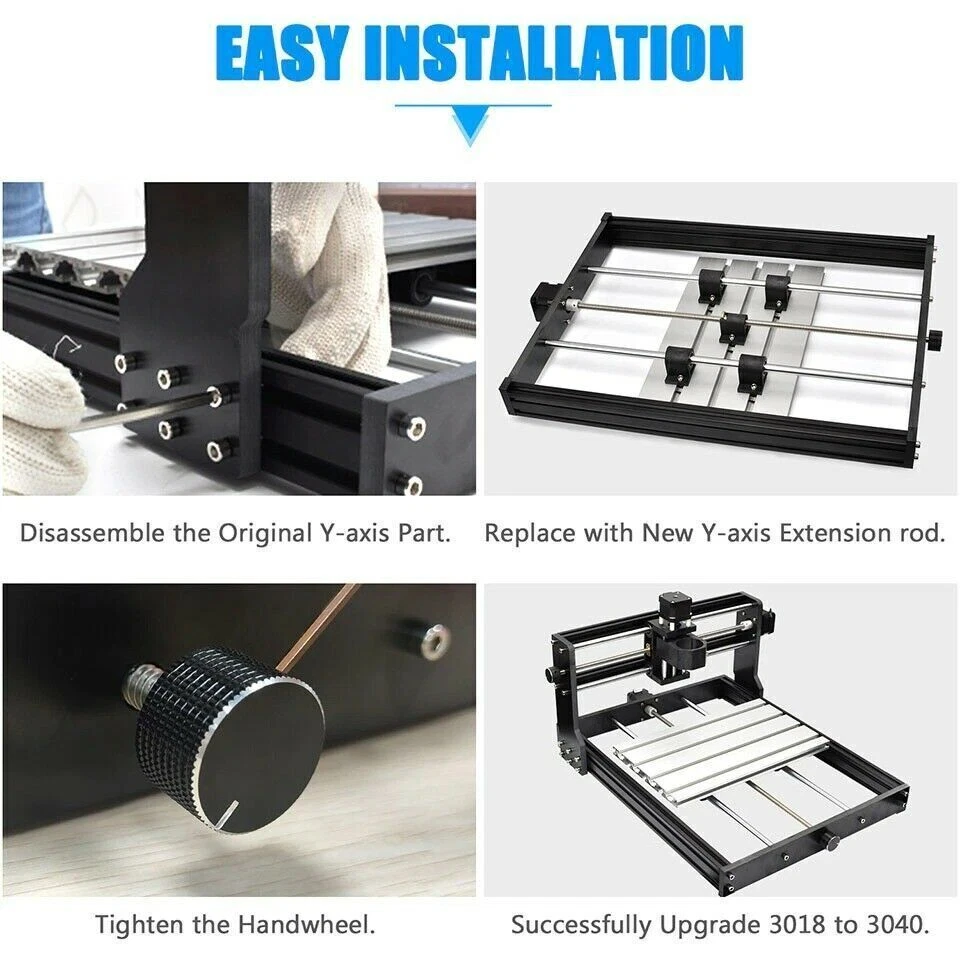 EASY INSTALLATION

Disassemble the Original Y-axis Part.

Replace with New Y-axis Extension rod.

Tighten the Handwheel.

Successfully Upgrade 3018 to 3040.