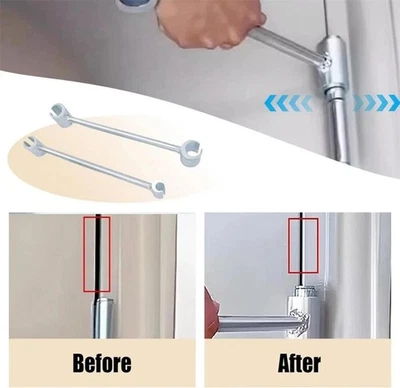 Before

After