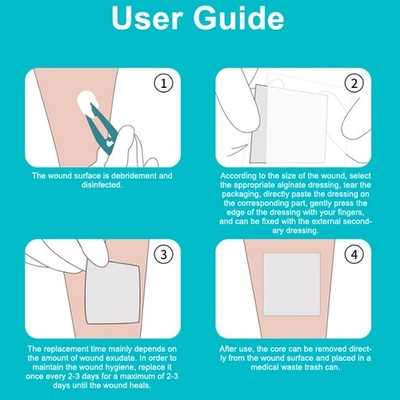 User Guide

①

The wound surface is debridement and disinfected.

②

According to the size of the wound, select the appropriate alginate dressing, tear the packaging, directly paste the dressing on the corresponding part, gently press the edge of the dressing with your fingers, and can be fixed with the external secondary dressing.

③

The replacement time mainly depends on the amount of wound exudate. In order to maintain the wound hygiene, replace it once every 2-3 days for a maximum of 2-3 days until the wound heals.

④

After use, the core can be removed directly from the wound surface and placed in a medical waste trash can.