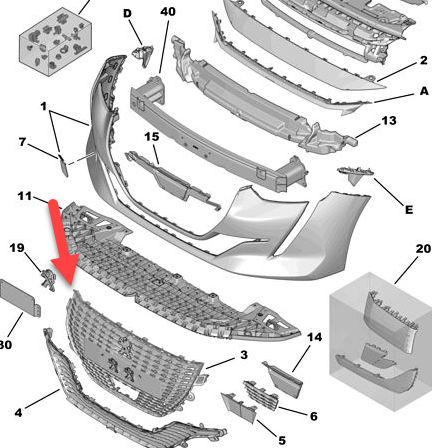 D
40
2
A
1
13
7
15
E
11
19
20
30
14
3
4
6
5