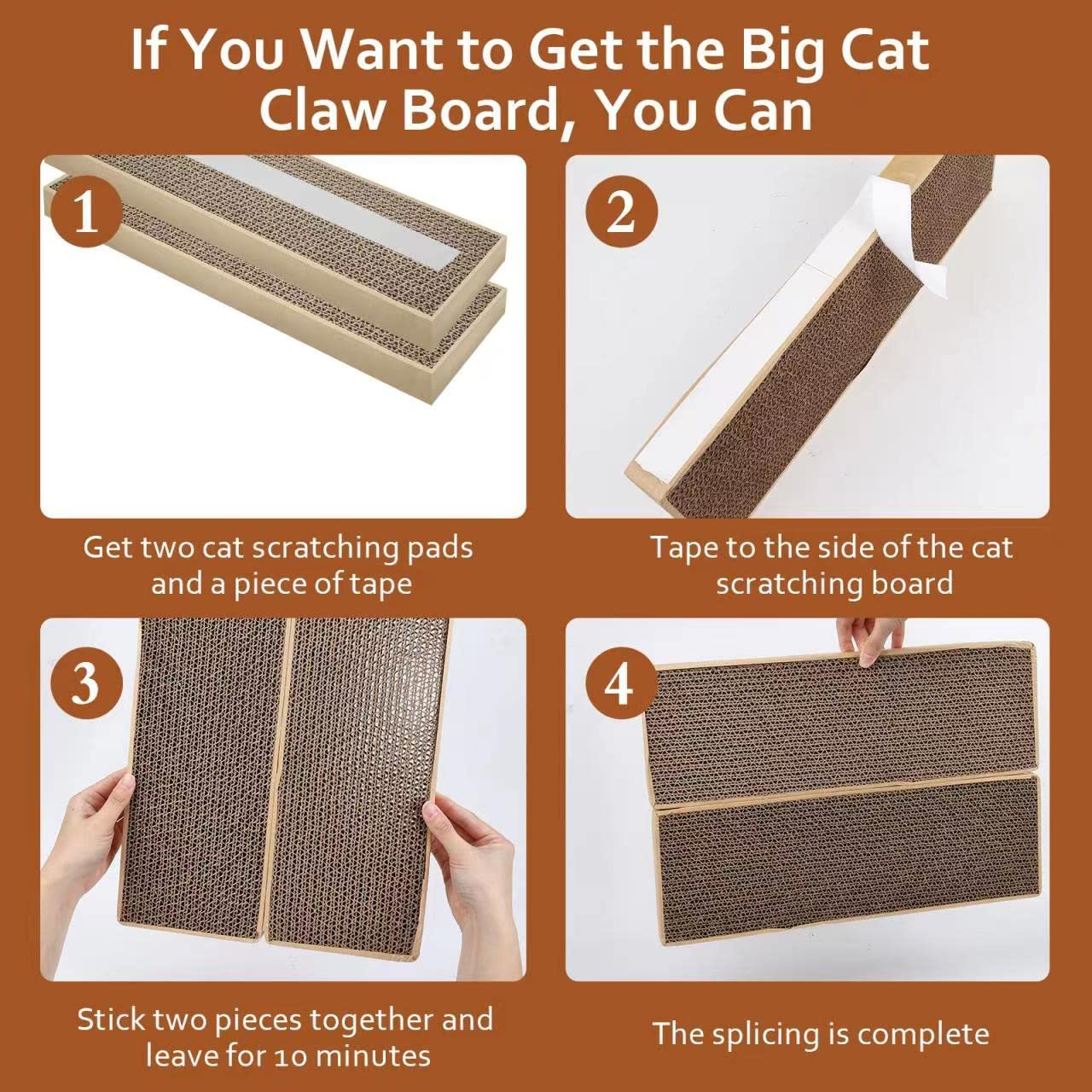 If You Want to Get the Big Cat Claw Board, You Can

1

Get two cat scratching pads and a piece of tape

2

Tape to the side of the cat scratching board

3

Stick two pieces together and leave for 10 minutes

4

The splicing is complete