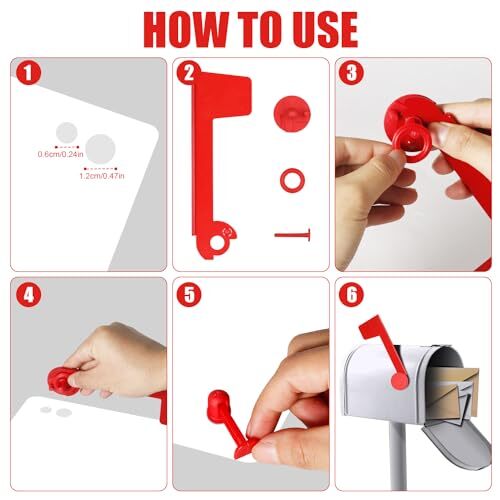 HOW TO USE

1

0.6cm/0.24in

1.2cm/0.47in

2

3

4

5

6