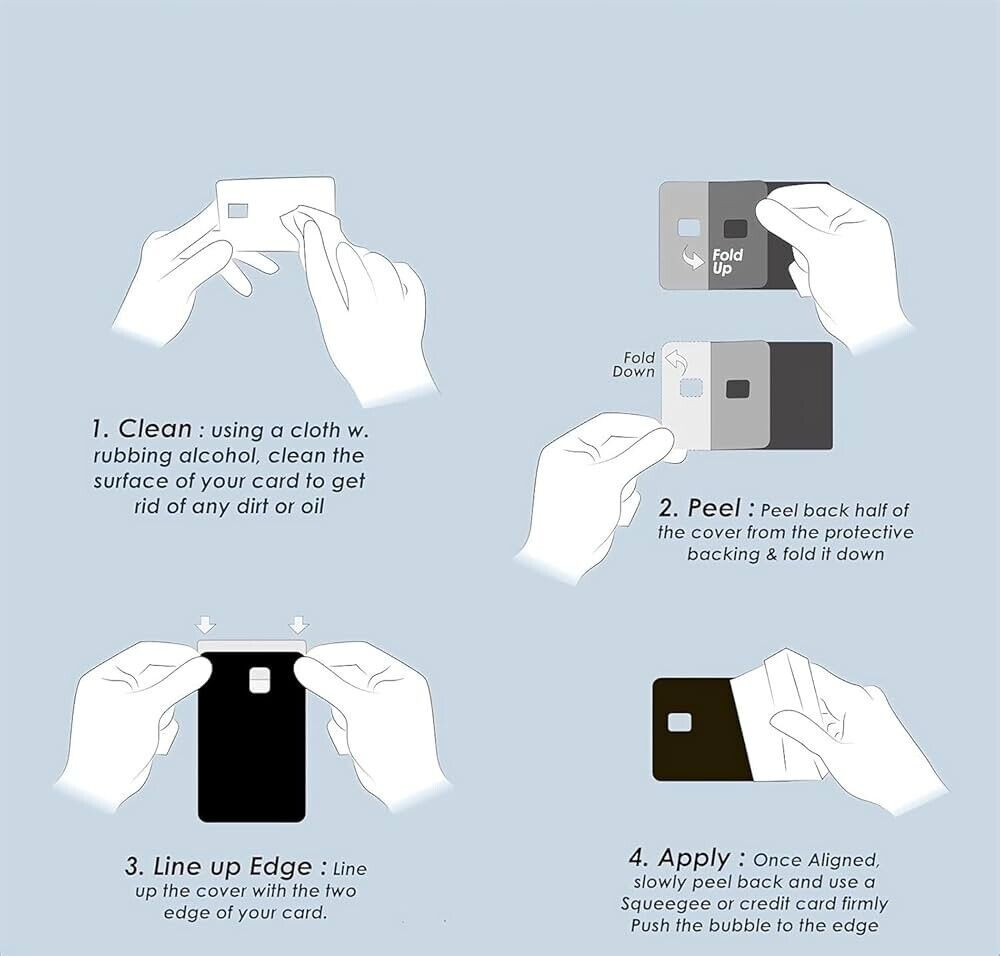 1. Clean : using a cloth w. rubbing alcohol, clean the surface of your card to get rid of any dirt or oil

Fold Up

Fold Down

2. Peel : Peel back half of the cover from the protective backing & fold it down

3. Line up Edge : Line up the cover with the two edge of your card.

4. Apply : Once Aligned, slowly peel back and use a Squeegee or credit card firmly Push the bubble to the edge