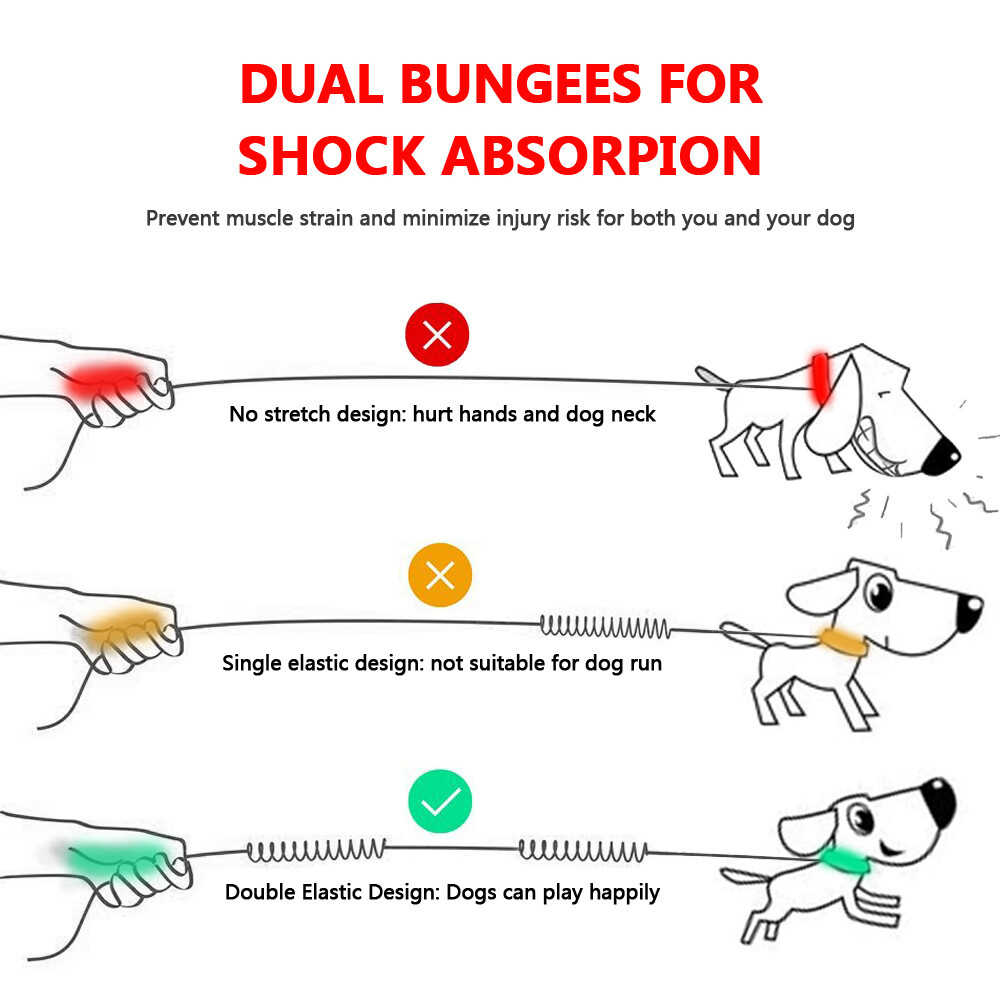 DUAL BUNGEES FOR SHOCK ABSORPION

Prevent muscle strain and minimize injury risk for both you and your dog

No stretch design: hurt hands and dog neck

Single elastic design: not suitable for dog run

Double Elastic Design: Dogs can play happily