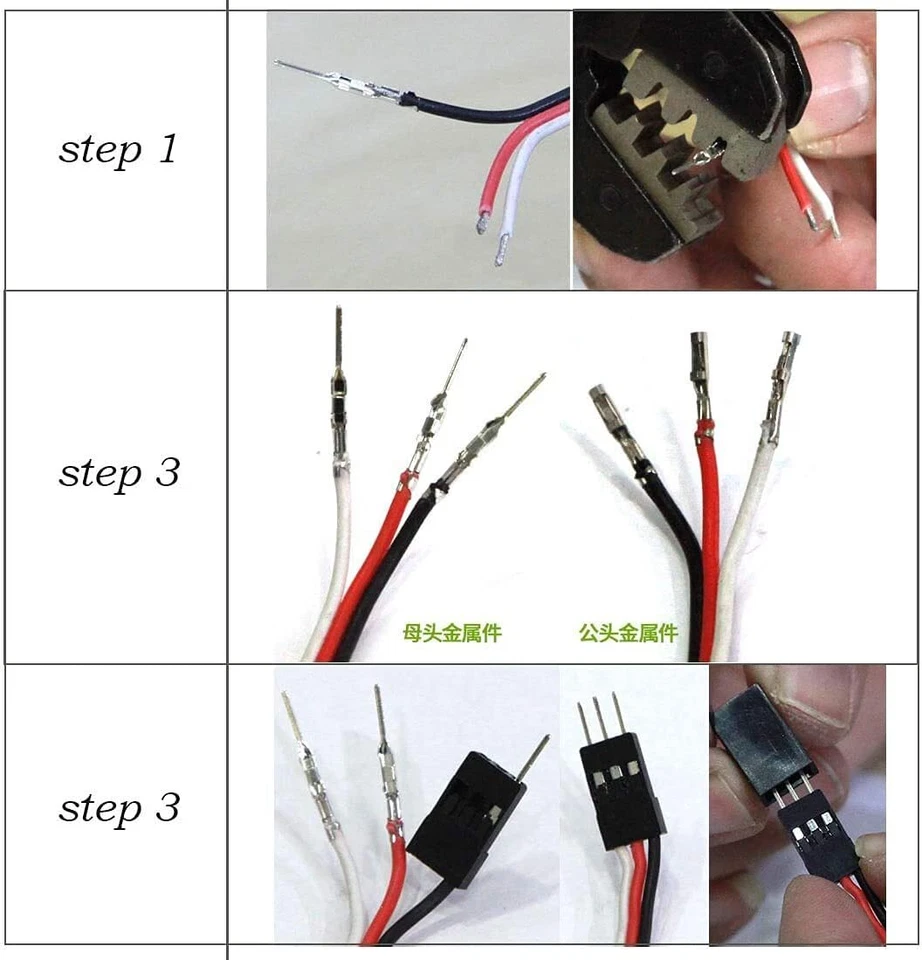 step 1

step 3

母头金属件

公头金属件

step 3