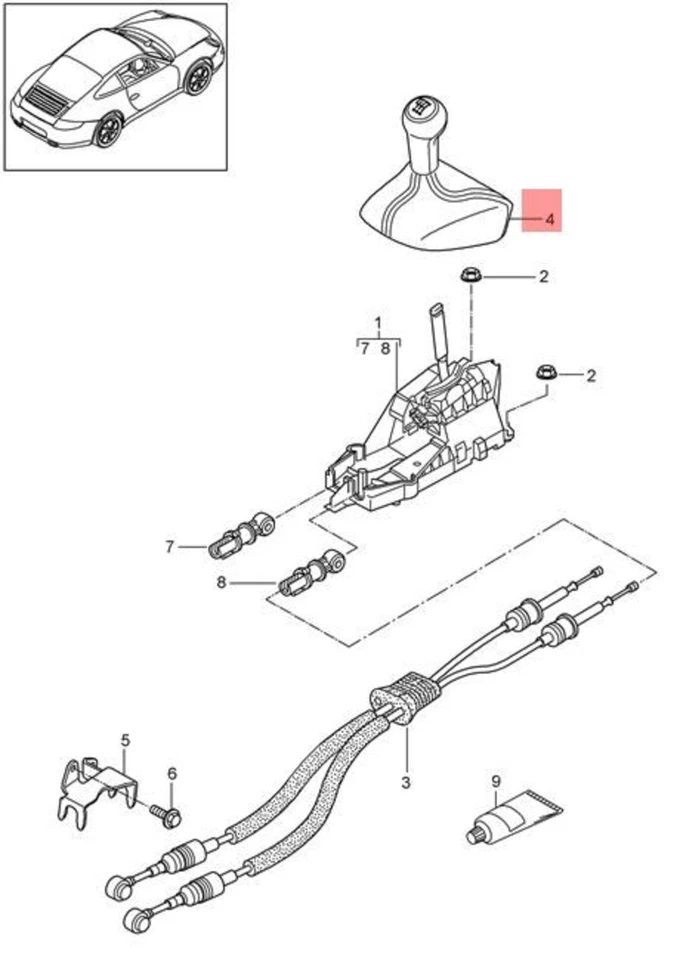 4
2
1
7 8
2
7
8
5
6
3
9