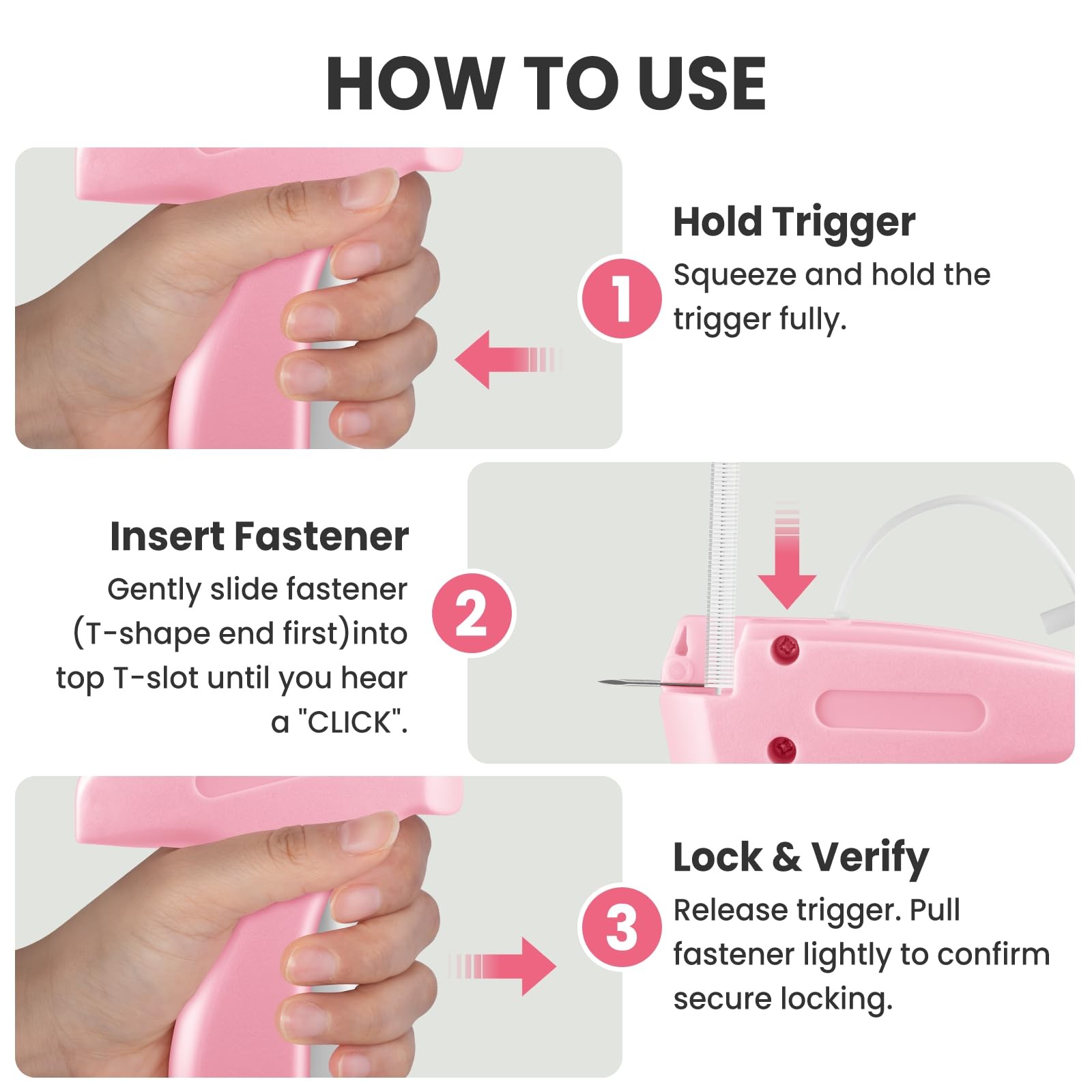 HOW TO USE

1

Hold Trigger

Squeeze and hold the trigger fully.

2

Insert Fastener

Gently slide fastener (T-shape end first)into top T-slot until you hear a "CLICK".

3

Lock & Verify

Release trigger. Pull fastener lightly to confirm secure locking.