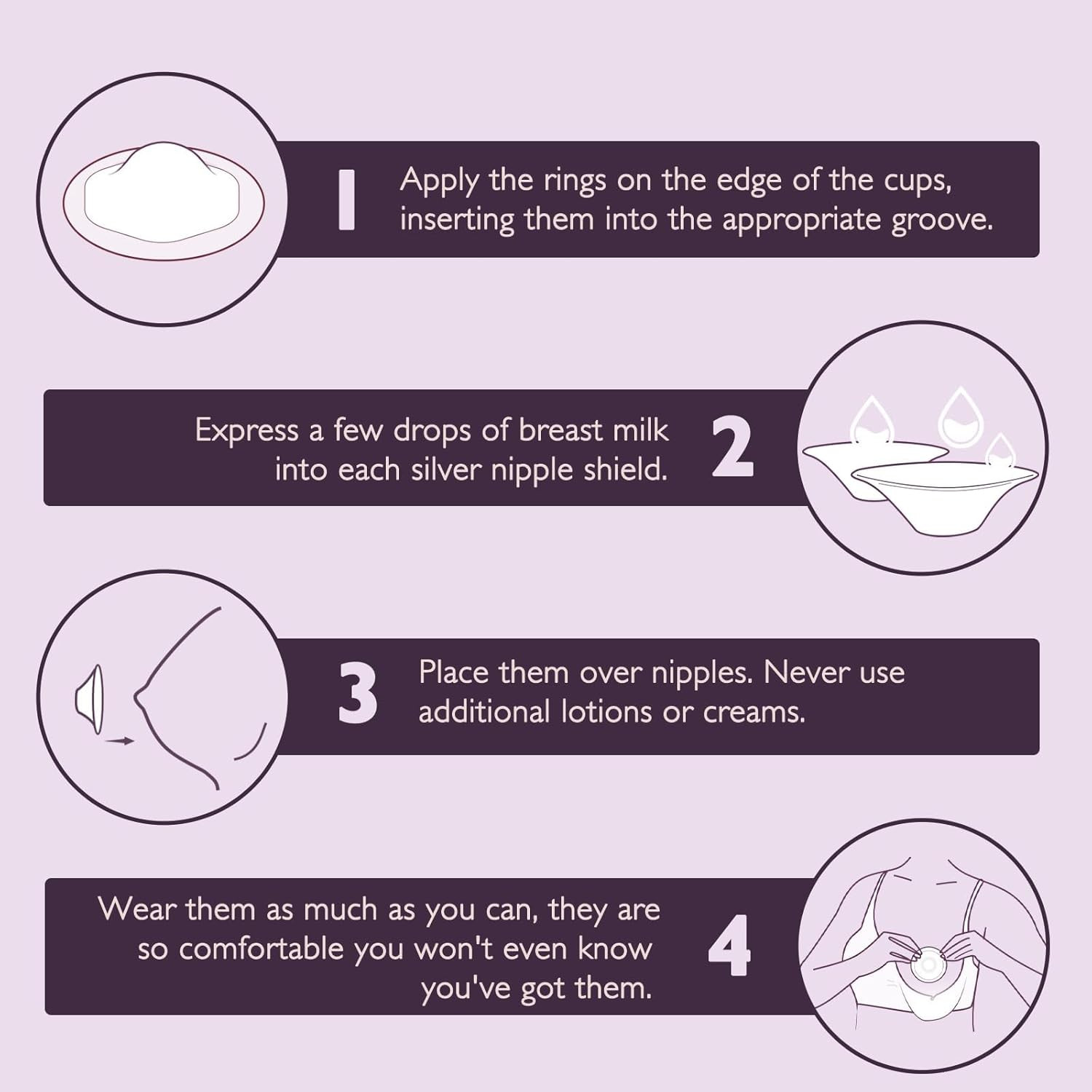 1 Apply the rings on the edge of the cups, inserting them into the appropriate groove.

Express a few drops of breast milk into each silver nipple shield. 2

3 Place them over nipples. Never use additional lotions or creams.

Wear them as much as you can, they are so comfortable you won't even know you've got them. 4