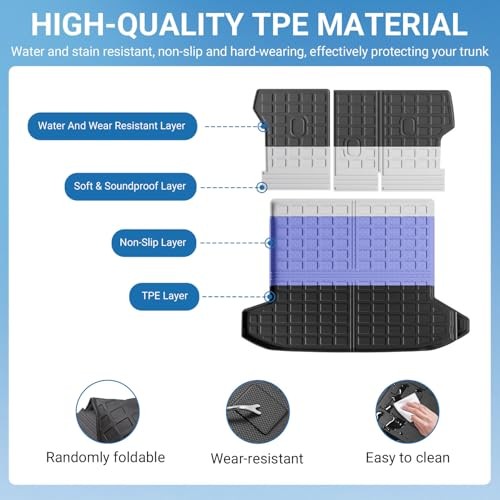 HIGH-QUALITY TPE MATERIAL

Water and stain resistant, non-slip and hard-wearing, effectively protecting your trunk

Water And Wear Resistant Layer

Soft & Soundproof Layer

Non-Slip Layer

TPE Layer

Randomly foldable

Wear-resistant

Easy to clean