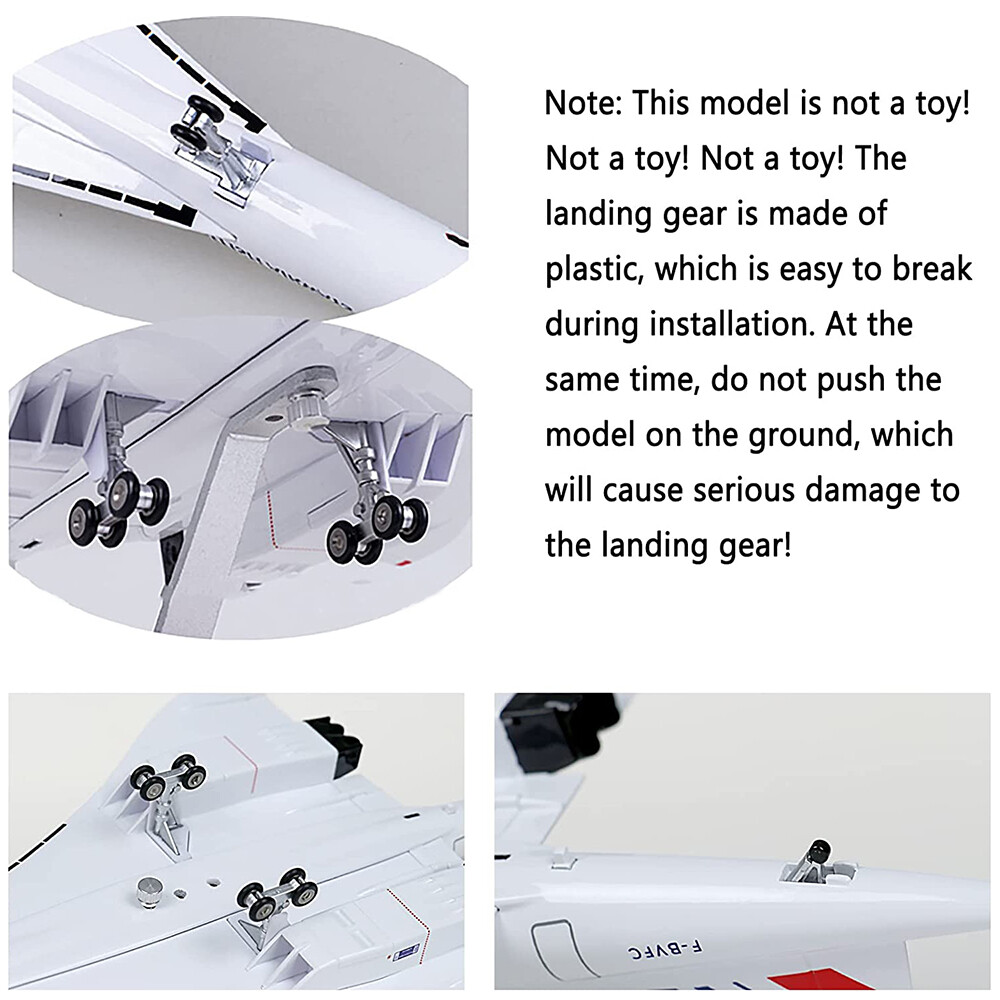 Note: This model is not a toy! Not a toy! Not a toy! The landing gear is made of plastic, which is easy to break during installation. At the same time, do not push the model on the ground, which will cause serious damage to the landing gear!

F-BVFC