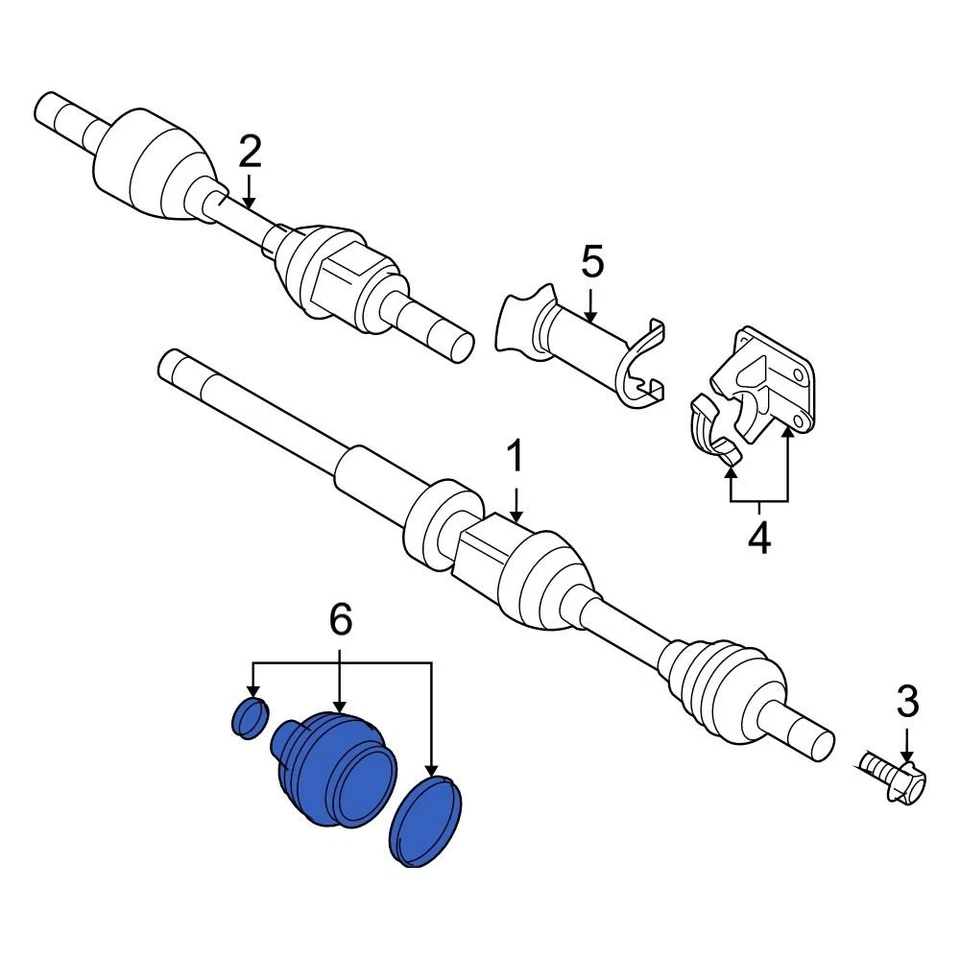 2
5
1
4
6
3