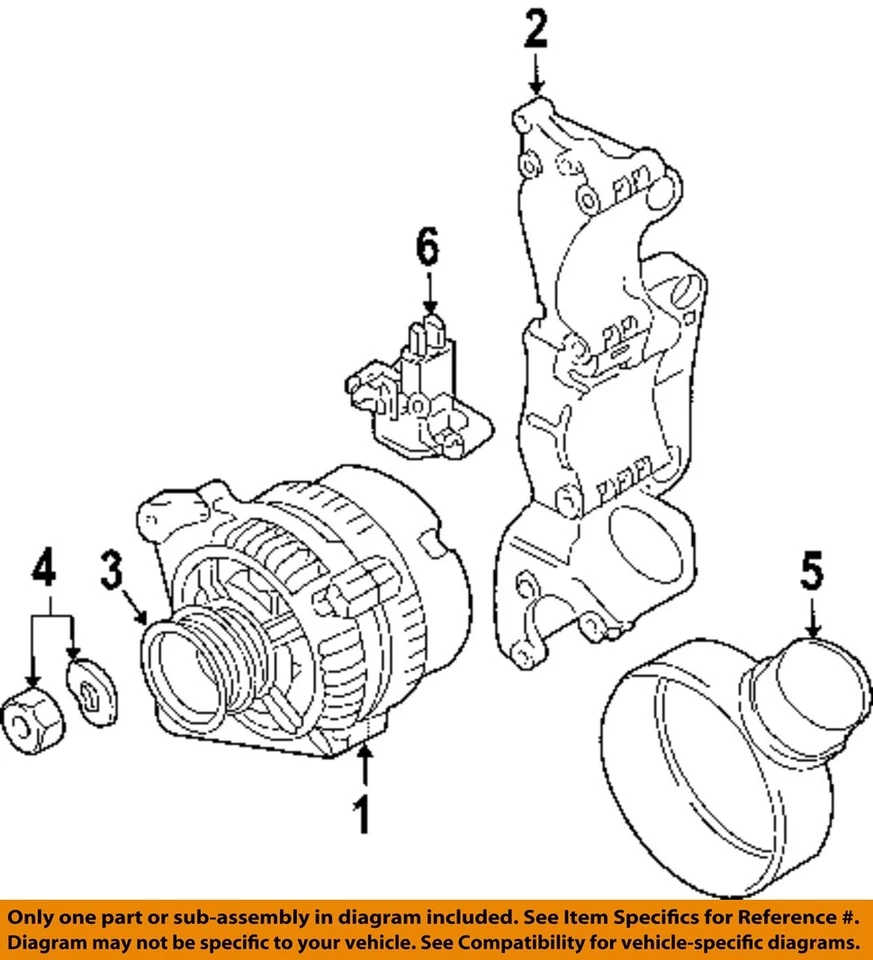 2

6

4

3

5

1

Only one part or sub-assembly in diagram included. See Item Specifics for Reference #. Diagram may not be specific to your vehicle. See Compatibility for vehicle-specific diagrams.