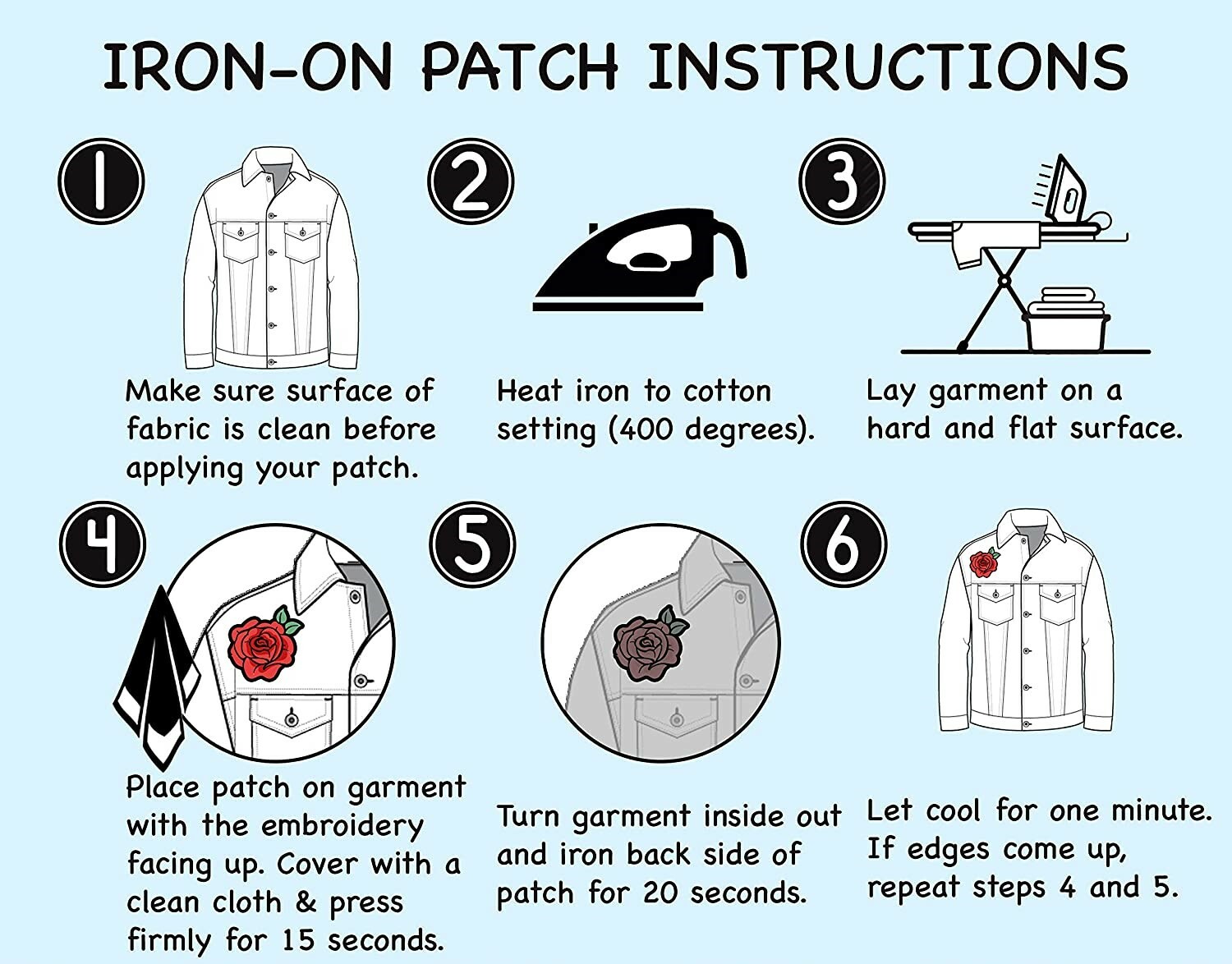 IRON-ON PATCH INSTRUCTIONS

1

Make sure surface of fabric is clean before applying your patch.

2

Heat iron to cotton setting (400 degrees).

3

Lay garment on a hard and flat surface.

4

Place patch on garment with the embroidery facing up. Cover with a clean cloth & press firmly for 15 seconds.

5

Turn garment inside out and iron back side of patch for 20 seconds.

6

Let cool for one minute. If edges come up, repeat steps 4 and 5.