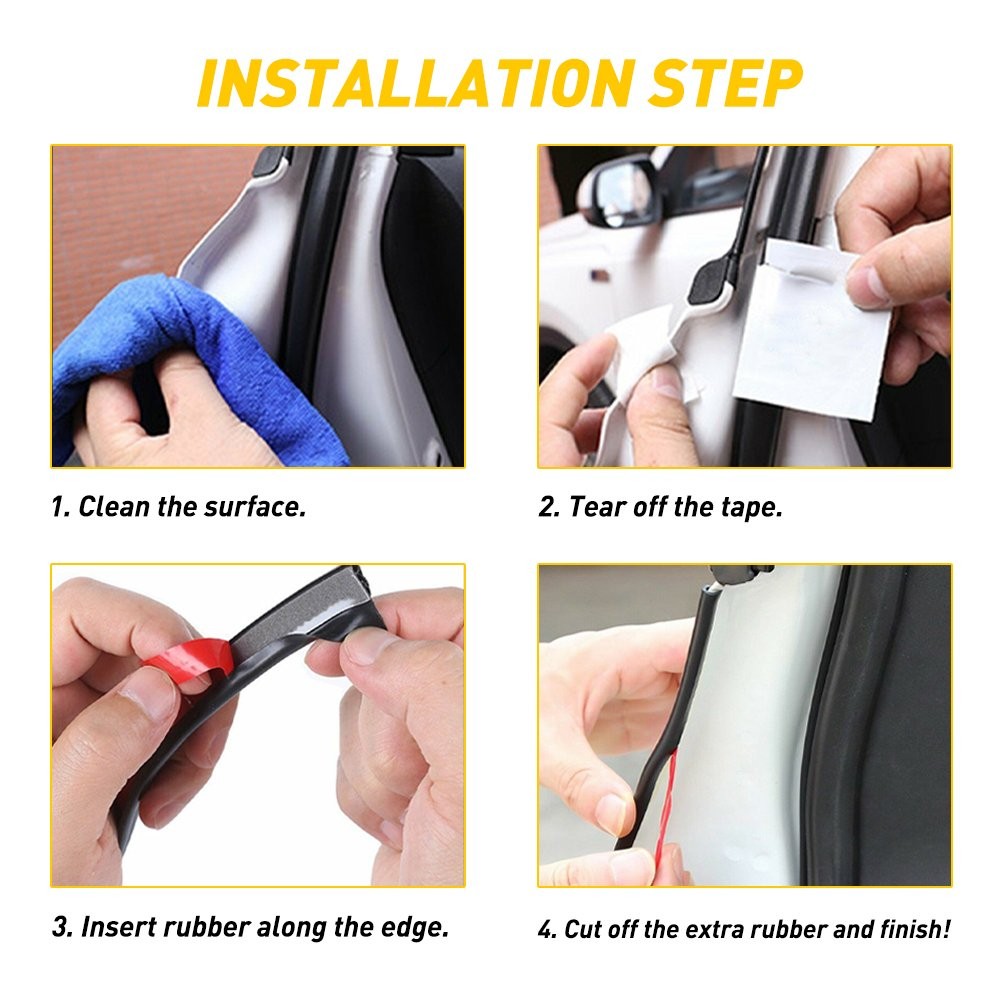 INSTALLATION STEP

1. Clean the surface.

2. Tear off the tape.

3. Insert rubber along the edge.

4. Cut off the extra rubber and finish!