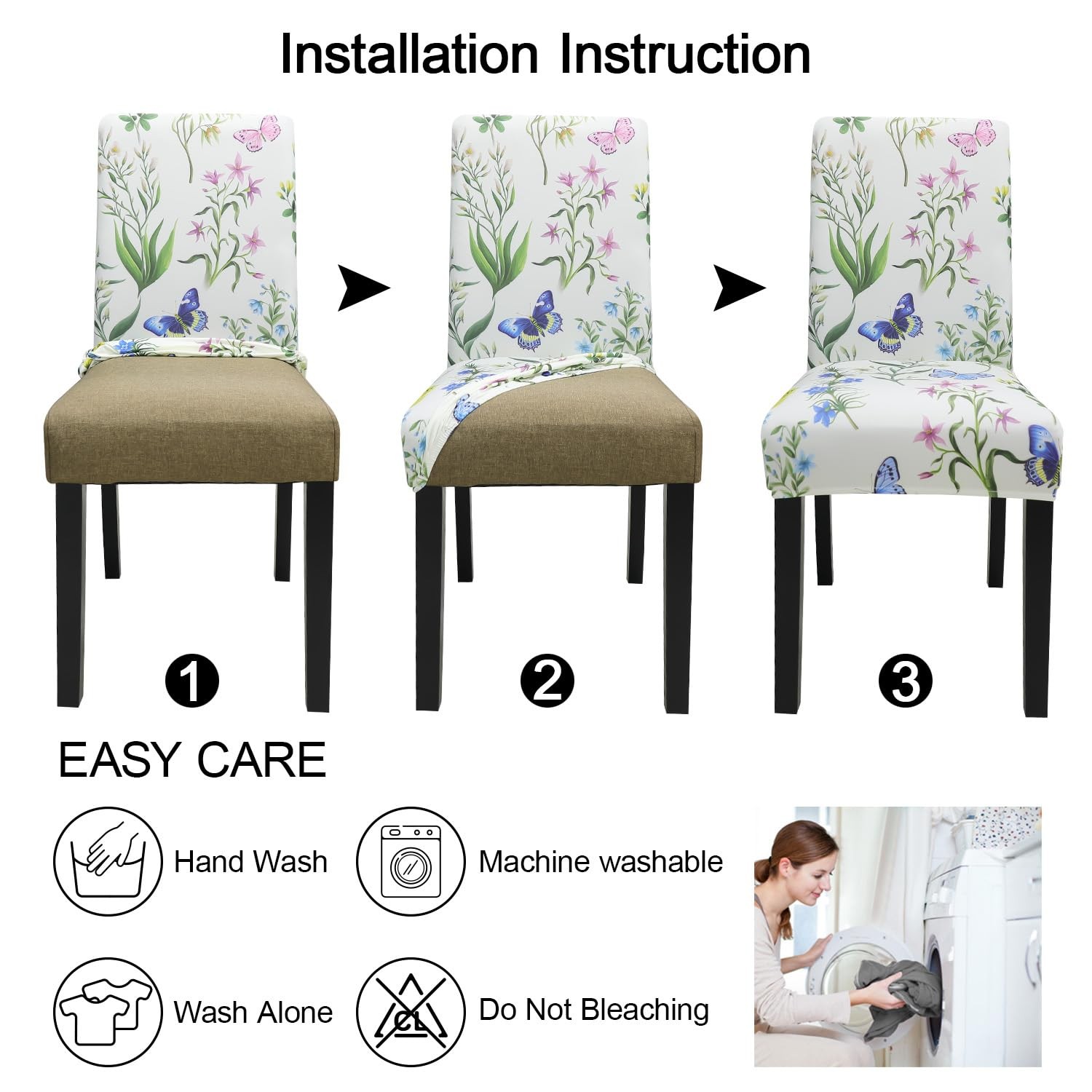 Installation Instruction

1

2

3

EASY CARE

Hand Wash

Machine washable

Wash Alone

CL

Do Not Bleaching