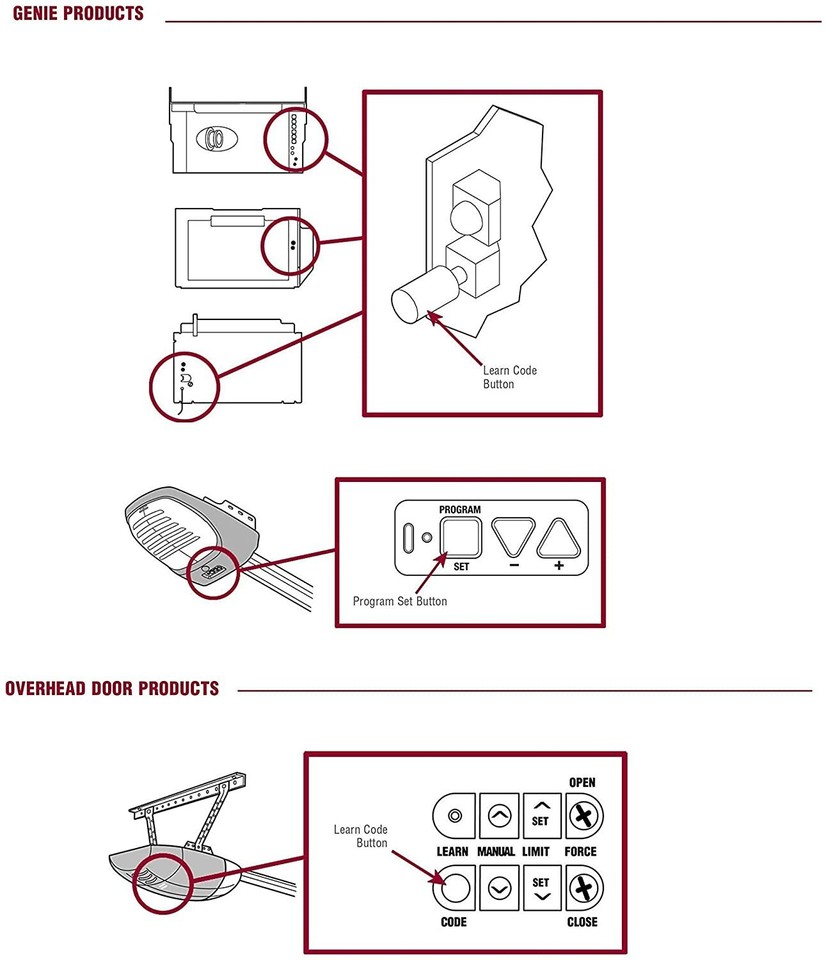 GENIE PRODUCTS

Learn Code Button

PROGRAM
SET
−
+
Program Set Button

OVERHEAD DOOR PRODUCTS

Learn Code Button

OPEN
SET
LEARN
MANUAL
LIMIT
FORCE
SET
CODE
CLOSE