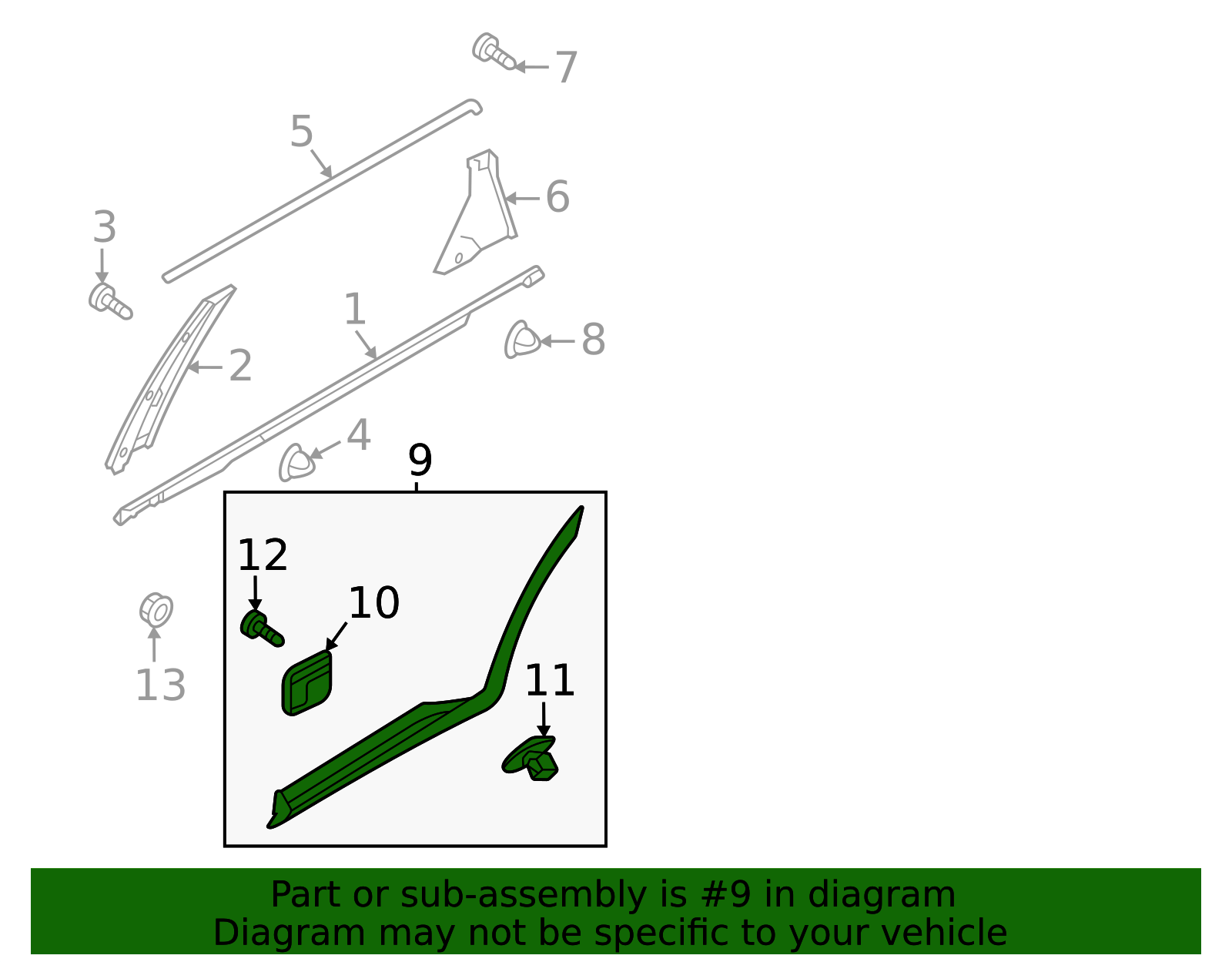 7

5

6

3

1

8

2

4

9

12

10

11

13

Part or sub-assembly is #9 in diagram
Diagram may not be specific to your vehicle