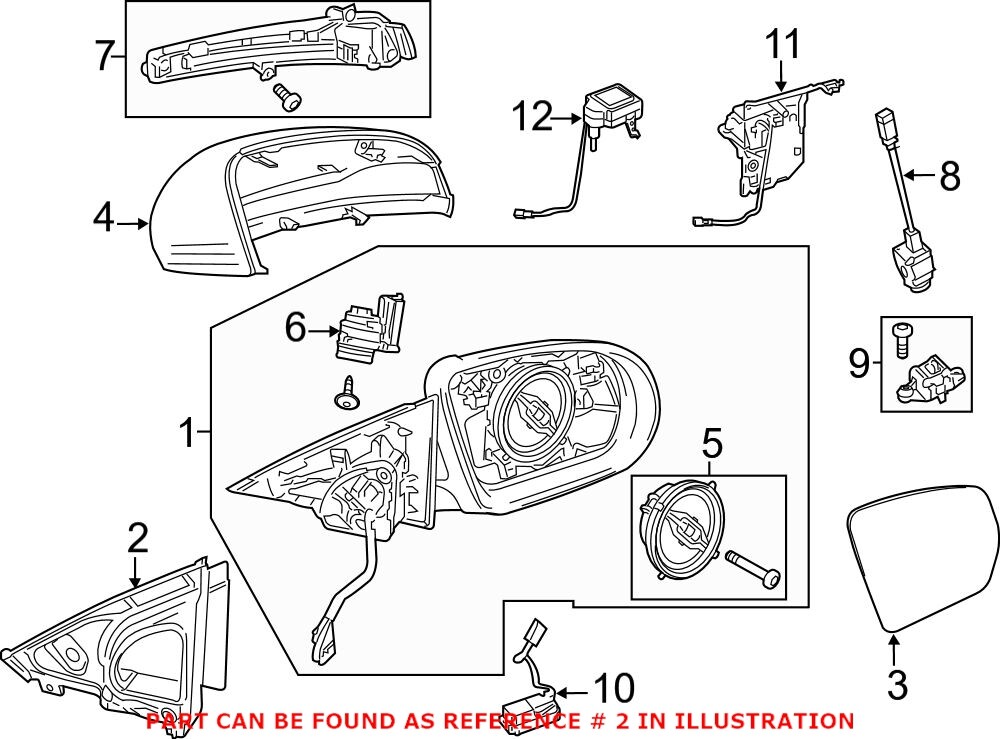 7
11
12
8
4
6
9
1
5
2
3
10
PART CAN BE FOUND AS REFERENCE # 2 IN ILLUSTRATION