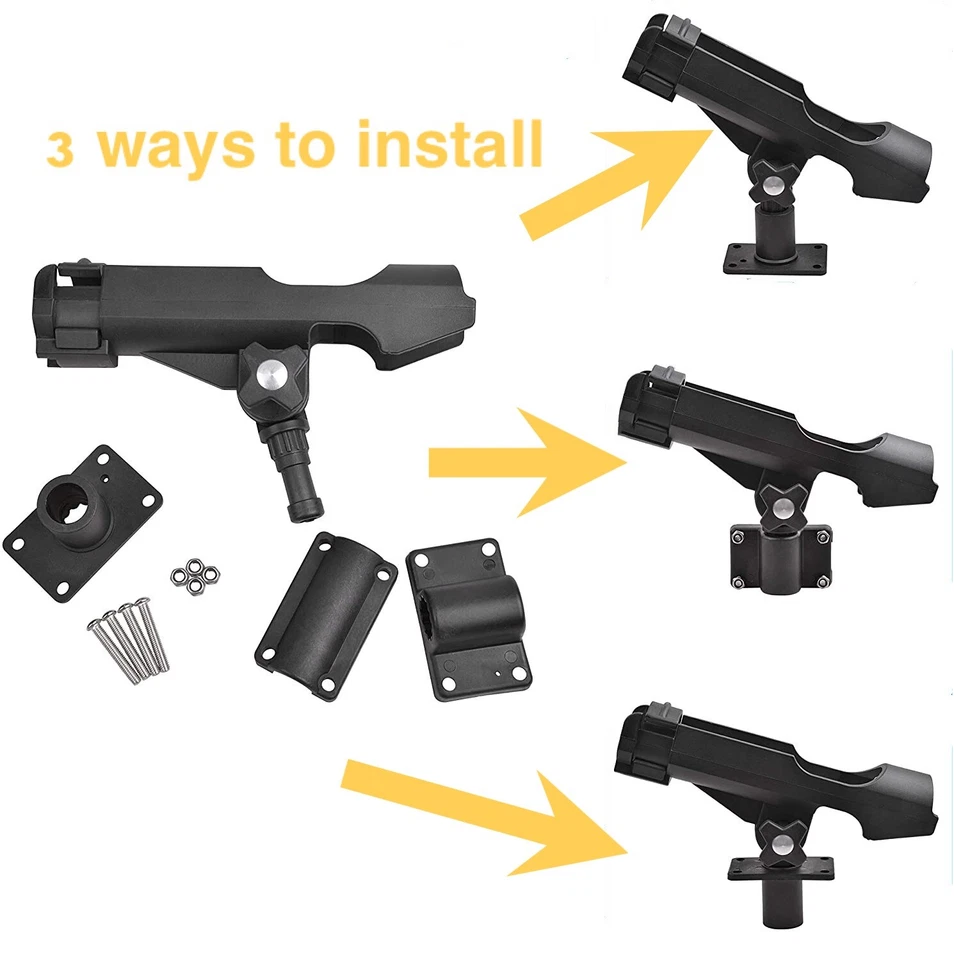 3 ways to install