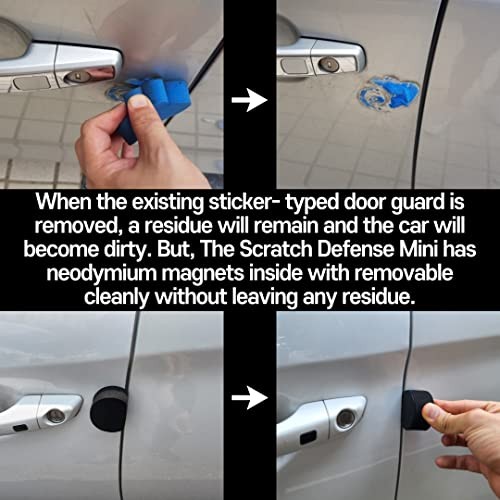 When the existing sticker- typed door guard is removed, a residue will remain and the car will become dirty. But, The Scratch Defense Mini has neodymium magnets inside with removable cleanly without leaving any residue.