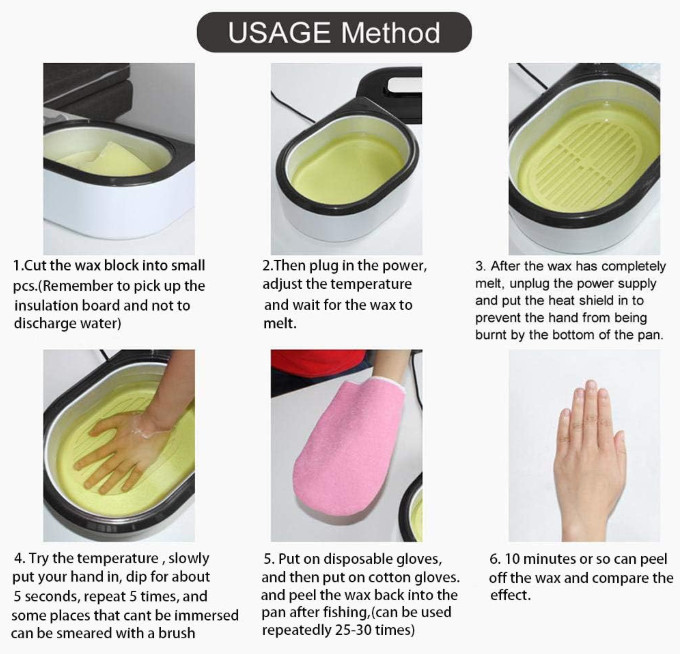 USAGE Method

1.Cut the wax block into small pcs.(Remember to pick up the insulation board and not to discharge water)

2.Then plug in the power, adjust the temperature and wait for the wax to melt.

3. After the wax has completely melt, unplug the power supply and put the heat shield in to prevent the hand from being burnt by the bottom of the pan.

4. Try the temperature , slowly put your hand in, dip for about 5 seconds, repeat 5 times, and some places that cant be immersed can be smeared with a brush

5. Put on disposable gloves, and then put on cotton gloves. and peel the wax back into the pan after fishing,(can be used repeatedly 25-30 times)

6. 10 minutes or so can peel off the wax and compare the effect.