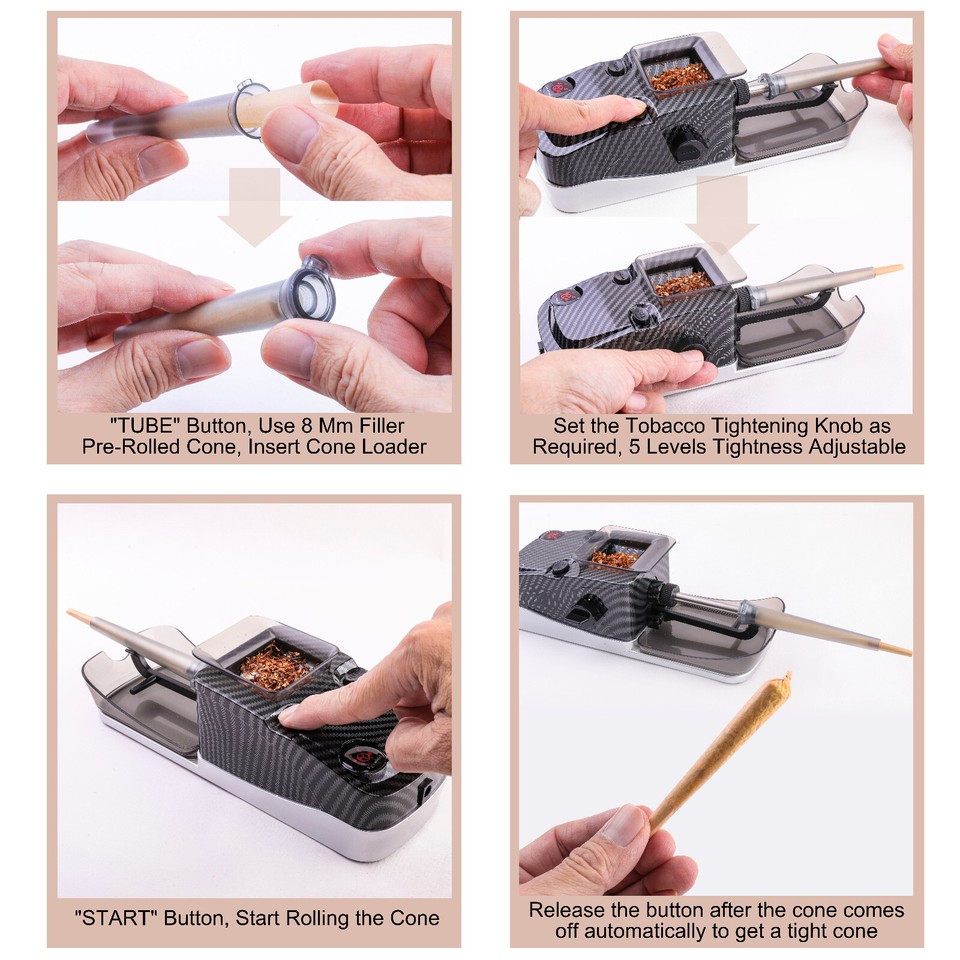 "TUBE" Button, Use 8 Mm Filler Pre-Rolled Cone, Insert Cone Loader

Set the Tobacco Tightening Knob as Required, 5 Levels Tightness Adjustable

"START" Button, Start Rolling the Cone

Release the button after the cone comes off automatically to get a tight cone