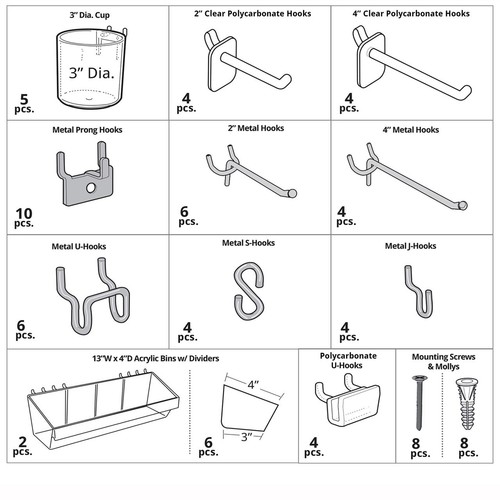 3" Dia. Cup

3" Dia.

5 pcs.

2" Clear Polycarbonate Hooks

4 pcs.

4" Clear Polycarbonate Hooks

4 pcs.

Metal Prong Hooks

10 pcs.

2" Metal Hooks

6 pcs.

4" Metal Hooks

4 pcs.

Metal U-Hooks

6 pcs.

Metal S-Hooks

4 pcs.

Metal J-Hooks

4 pcs.

13"W x 4"D Acrylic Bins w/ Dividers

2 pcs.

4"

3"

6 pcs.

Polycarbonate U-Hooks

4 pcs.

Mounting Screws & Mollys

8 pcs.

8 pcs.