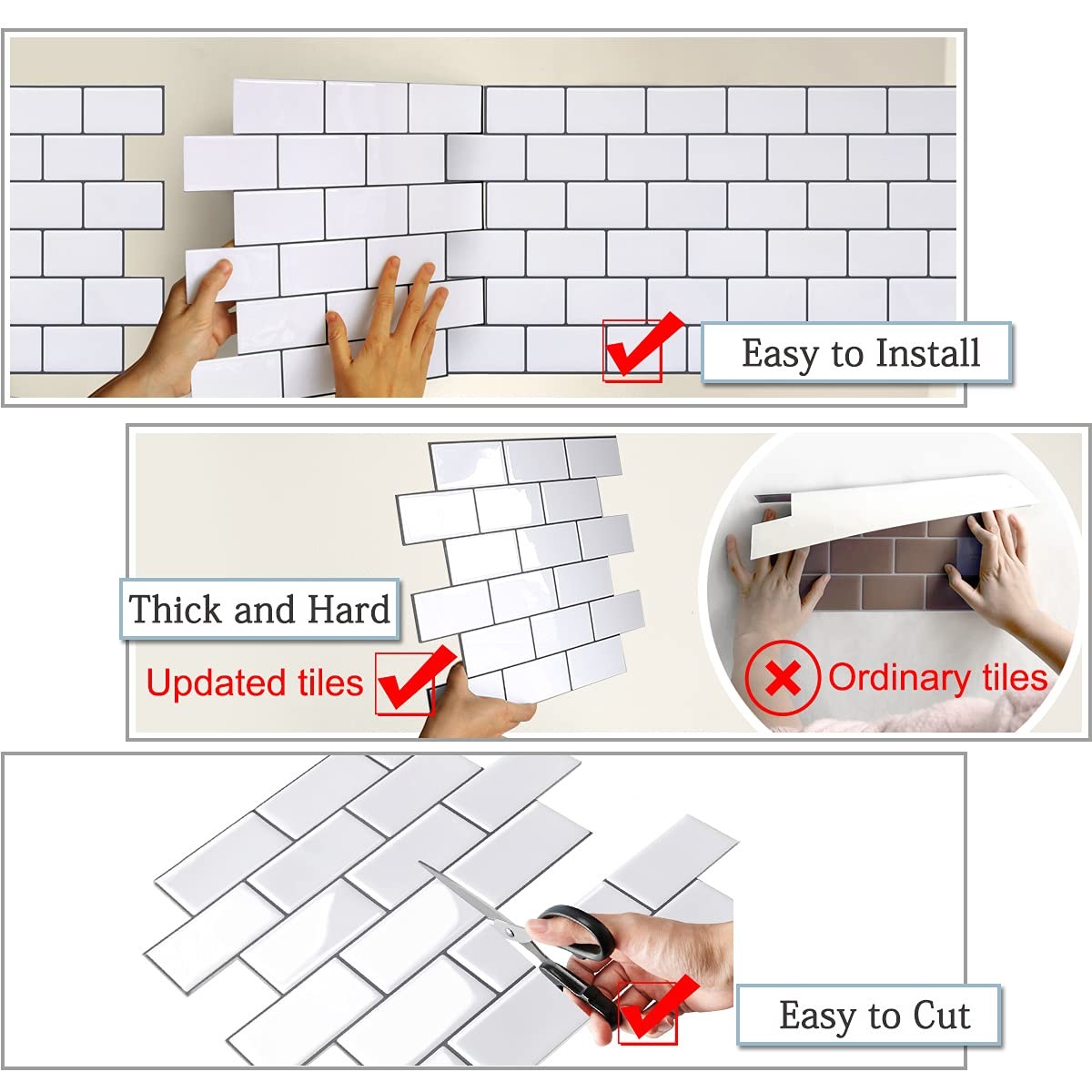 Easy to Install

Thick and Hard

Updated tiles

Ordinary tiles

Easy to Cut