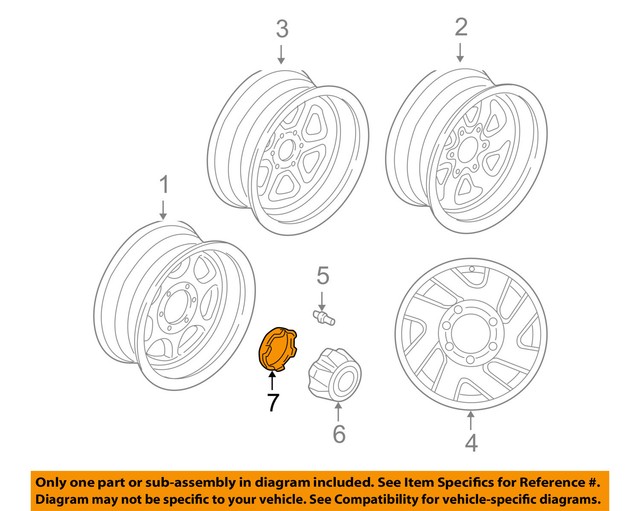 3
2
1
5
7
6
4

Only one part or sub-assembly in diagram included. See Item Specifics for Reference #. Diagram may not be specific to your vehicle. See Compatibility for vehicle-specific diagrams.