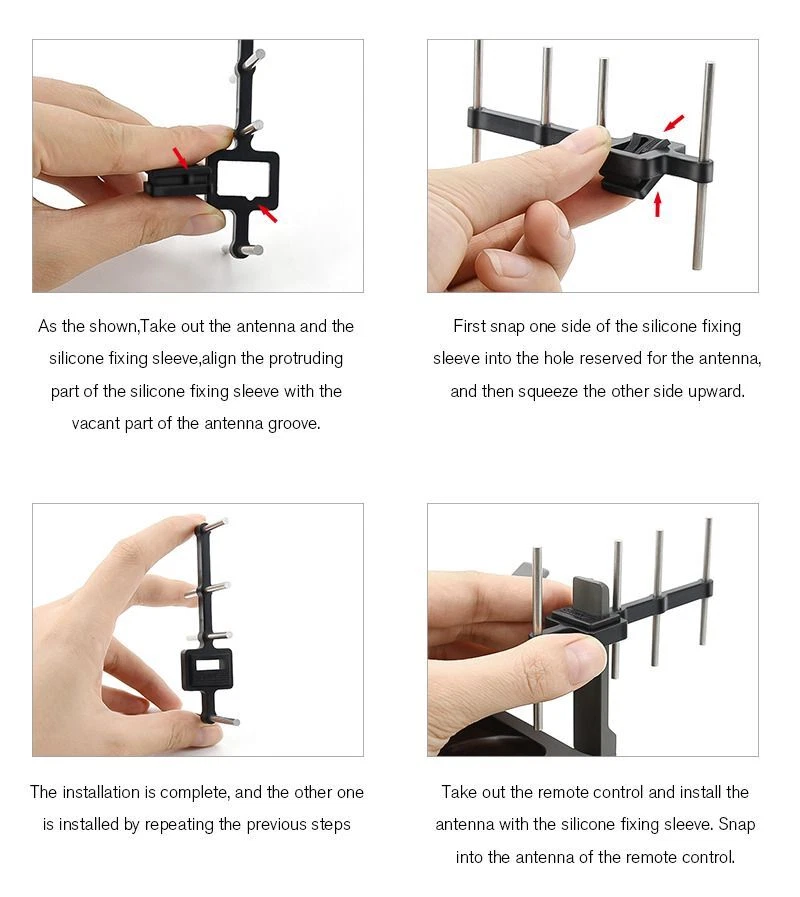 As the shown,Take out the antenna and the silicone fixing sleeve,align the protruding part of the silicone fixing sleeve with the vacant part of the antenna groove.

First snap one side of the silicone fixing sleeve into the hole reserved for the antenna, and then squeeze the other side upward.

The installation is complete, and the other one is installed by repeating the previous steps

Take out the remote control and install the antenna with the silicone fixing sleeve. Snap into the antenna of the remote control.