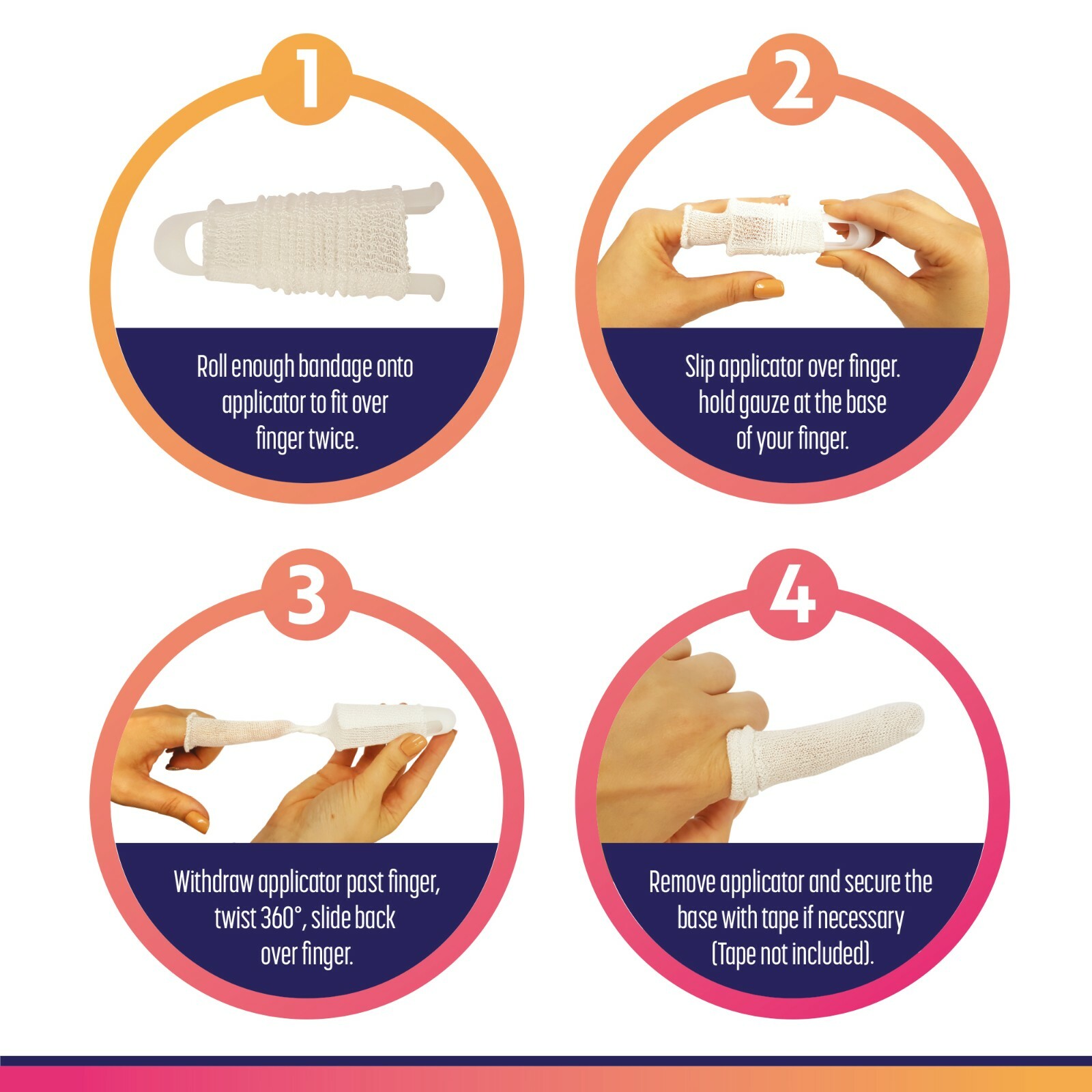 1

Roll enough bandage onto applicator to fit over finger twice.

2

Slip applicator over finger. hold gauze at the base of your finger.

3

Withdraw applicator past finger, twist 360°, slide back over finger.

4

Remove applicator and secure the base with tape if necessary (Tape not included).