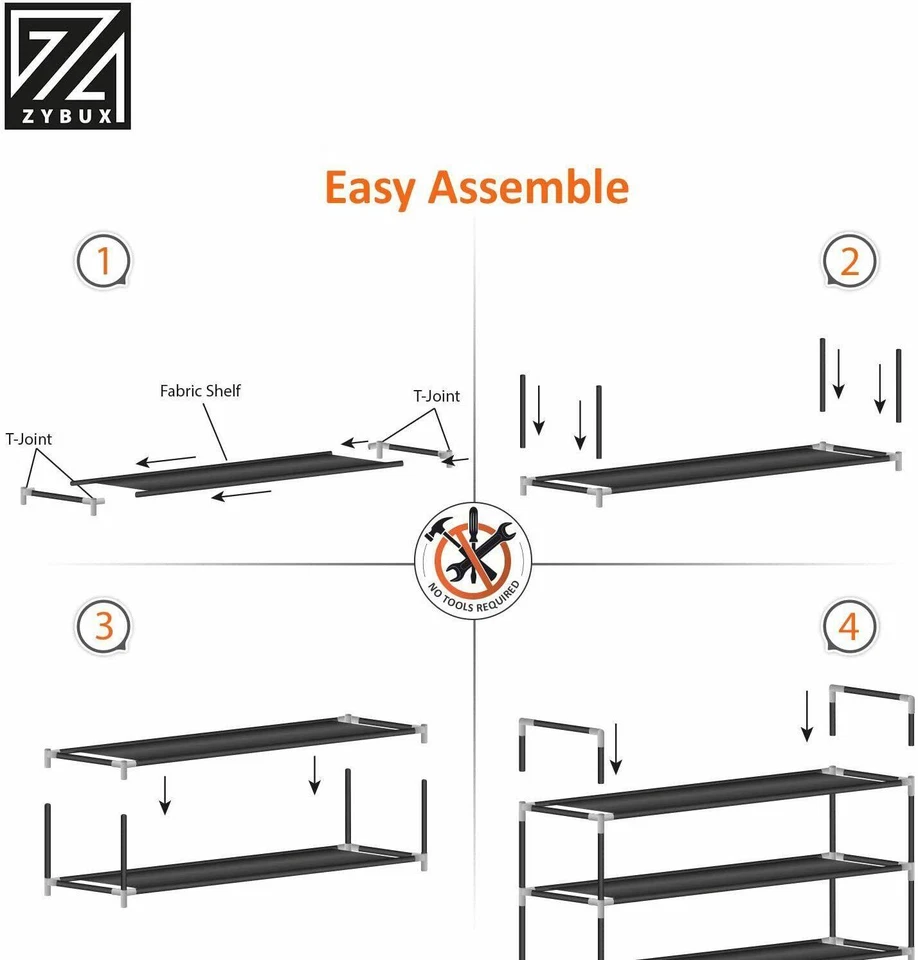 ZYBUX

Easy Assemble

1

Fabric Shelf

T-Joint

T-Joint

2

NO TOOLS REQUIRED

3

4