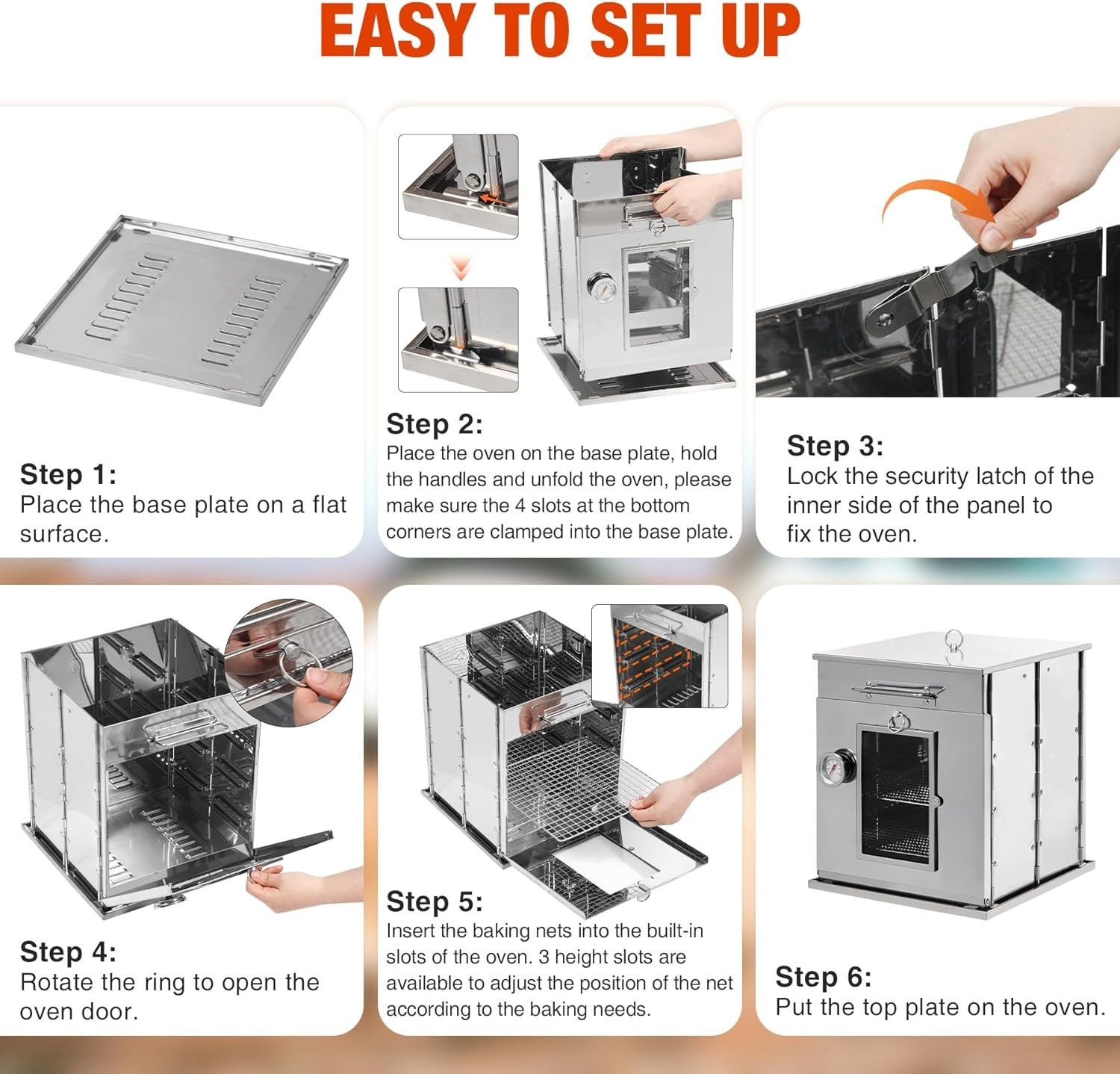 EASY TO SET UP

Step 1:
Place the base plate on a flat surface.

Step 2:
Place the oven on the base plate, hold the handles and unfold the oven, please make sure the 4 slots at the bottom corners are clamped into the base plate.

Step 3:
Lock the security latch of the inner side of the panel to fix the oven.

Step 4:
Rotate the ring to open the oven door.

Step 5:
Insert the baking nets into the built-in slots of the oven. 3 height slots are available to adjust the position of the net according to the baking needs.

Step 6:
Put the top plate on the oven.