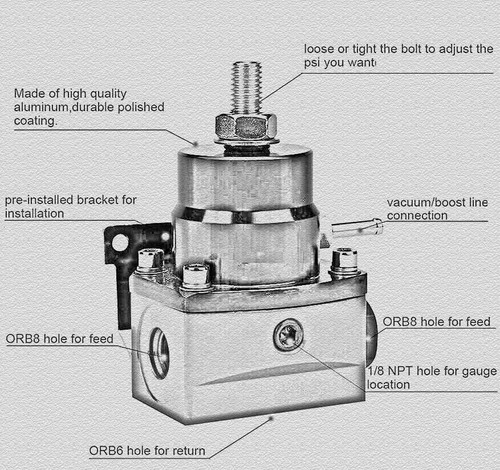 loose or tight the bolt to adjust the psi you want

Made of high quality aluminum,durable polished coating.

pre-installed bracket for installation

vacuum/boost line connection

ORB8 hole for feed

ORB8 hole for feed

1/8 NPT hole for gauge location

ORB6 hole for return