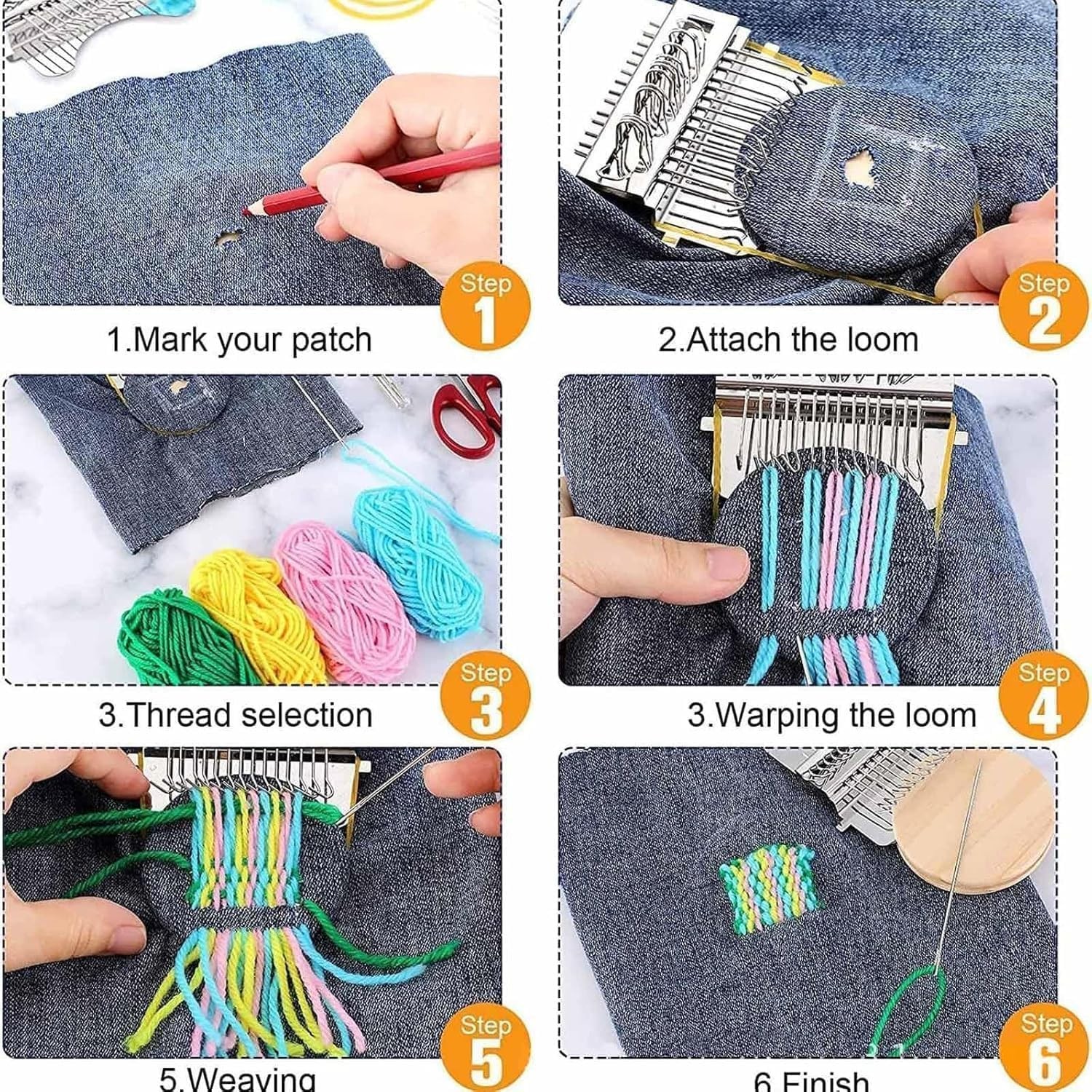 Step 1

1.Mark your patch

Step 2

2.Attach the loom

Step 3

3.Thread selection

Step 4

3.Warping the loom

Step 5

5.Weaving

Step 6

6.Finish