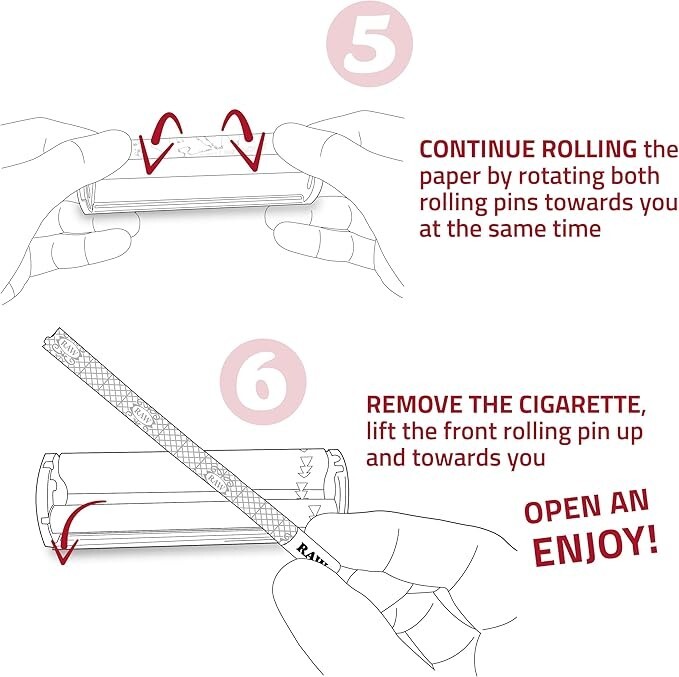 5

CONTINUE ROLLING the paper by rotating both rolling pins towards you at the same time

6

REMOVE THE CIGARETTE, lift the front rolling pin up and towards you

OPEN AN ENJOY!

RAW

RAW

RAW

RAW