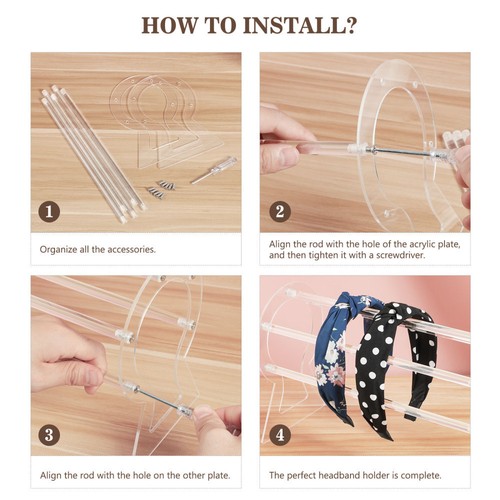 HOW TO INSTALL?

1

Organize all the accessories.

2

Align the rod with the hole of the acrylic plate, and then tighten it with a screwdriver.

3

Align the rod with the hole on the other plate.

4

The perfect headband holder is complete.