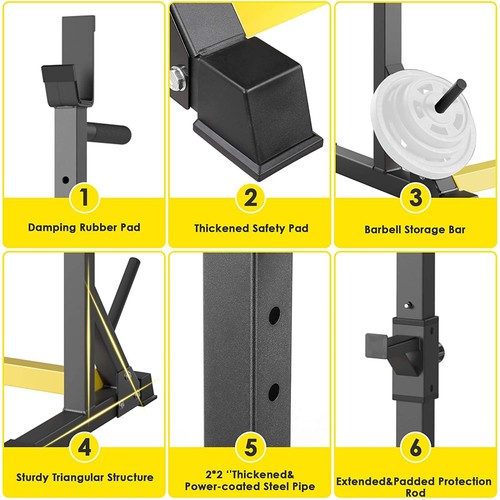 1

Damping Rubber Pad

2

Thickened Safety Pad

3

Barbell Storage Bar

4

Sturdy Triangular Structure

5

2*2 ''Thickened& Power-coated Steel Pipe

6

Extended&Padded Protection Rod