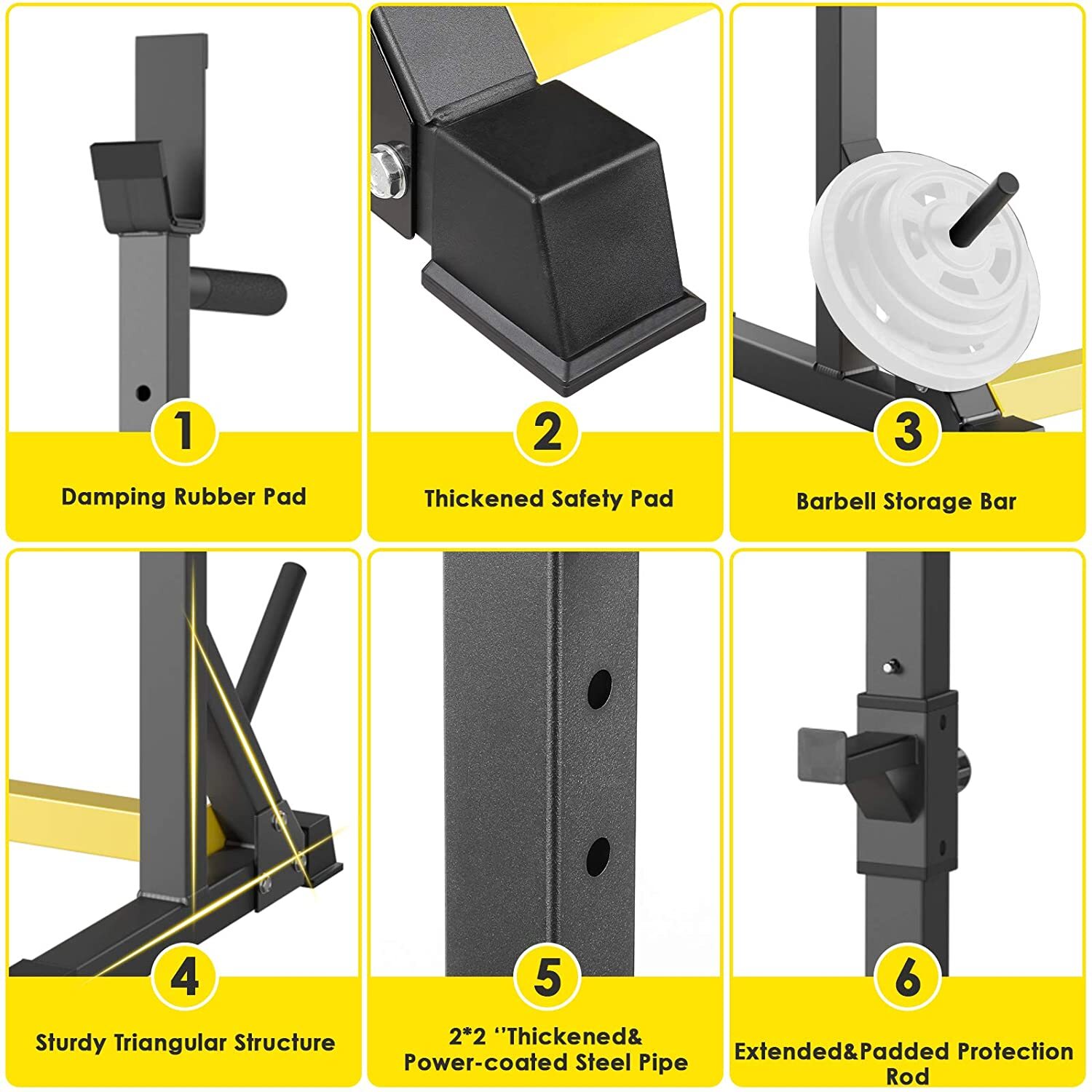 1
Damping Rubber Pad

2
Thickened Safety Pad

3
Barbell Storage Bar

4
Sturdy Triangular Structure

5
2*2 ''Thickened& Power-coated Steel Pipe

6
Extended&Padded Protection Rod