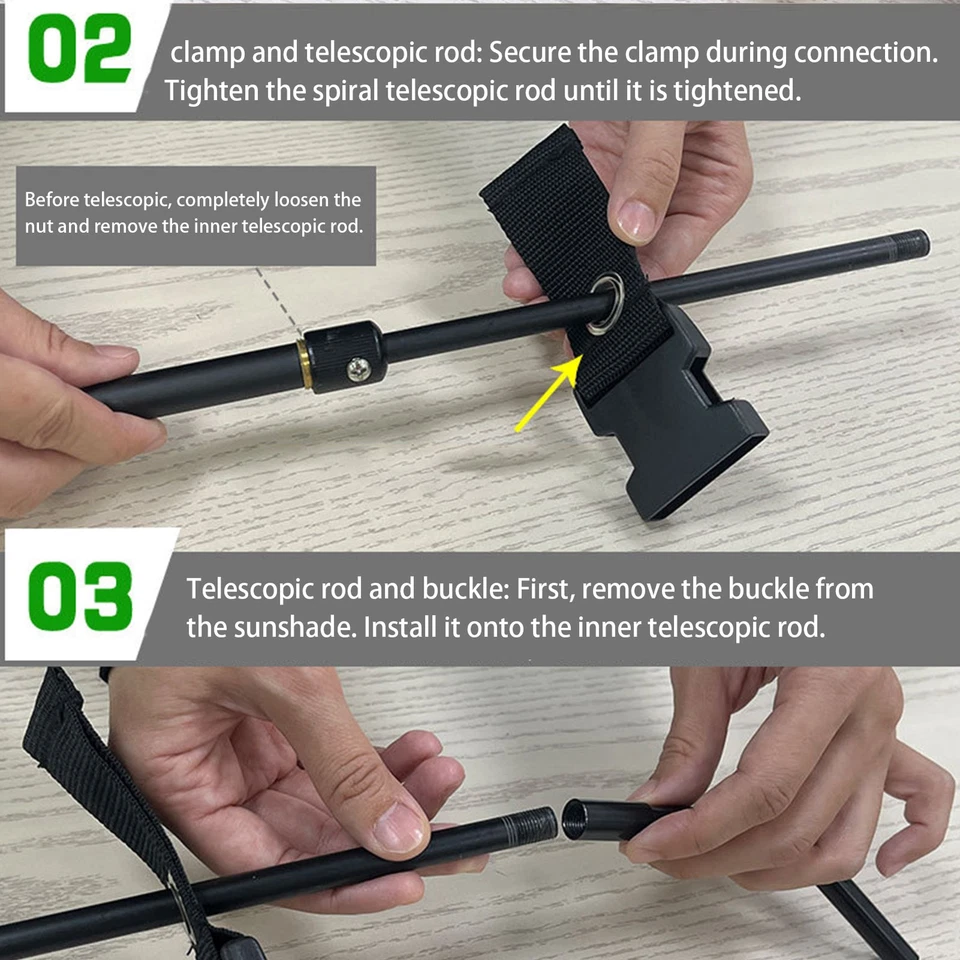 02 clamp and telescopic rod: Secure the clamp during connection. Tighten the spiral telescopic rod until it is tightened.

Before telescopic, completely loosen the nut and remove the inner telescopic rod.

03 Telescopic rod and buckle: First, remove the buckle from the sunshade. Install it onto the inner telescopic rod.