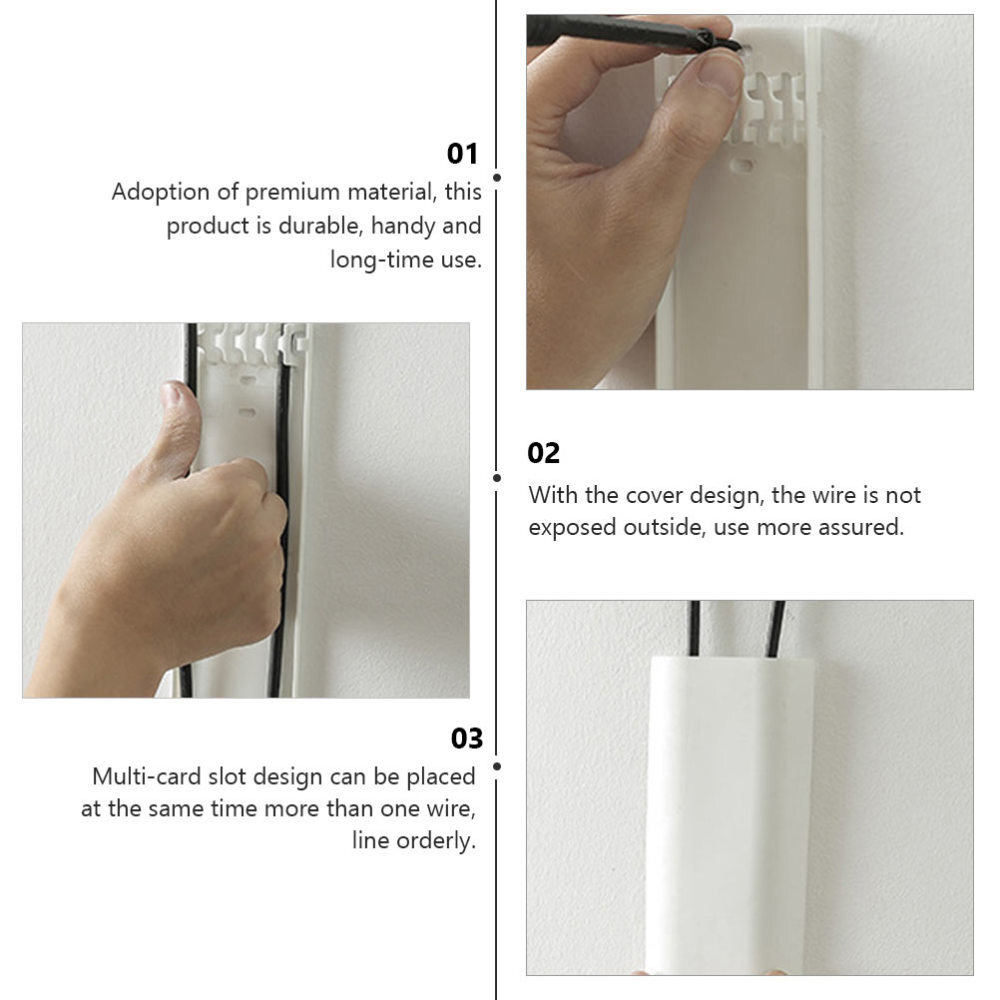 01
Adoption of premium material, this product is durable, handy and long-time use.

02
With the cover design, the wire is not exposed outside, use more assured.

03
Multi-card slot design can be placed at the same time more than one wire, line orderly.