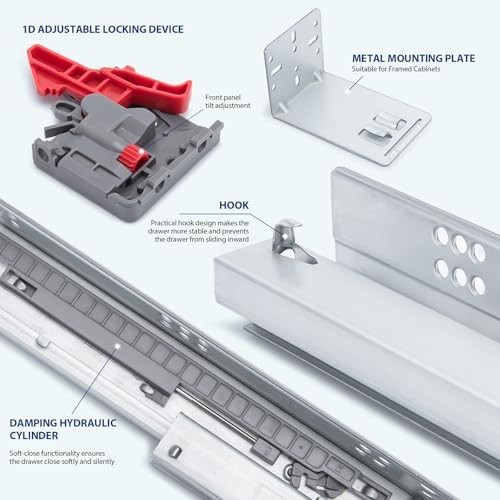 1D ADJUSTABLE LOCKING DEVICE

Front panel tilt adjustment

METAL MOUNTING PLATE
Suitable for Framed Cabinets

HOOK
Practical hook design makes the drawer more stable and prevents the drawer from sliding inward

DAMPING HYDRAULIC CYLINDER

Soft-close functionality ensures the drawer close softly and silently