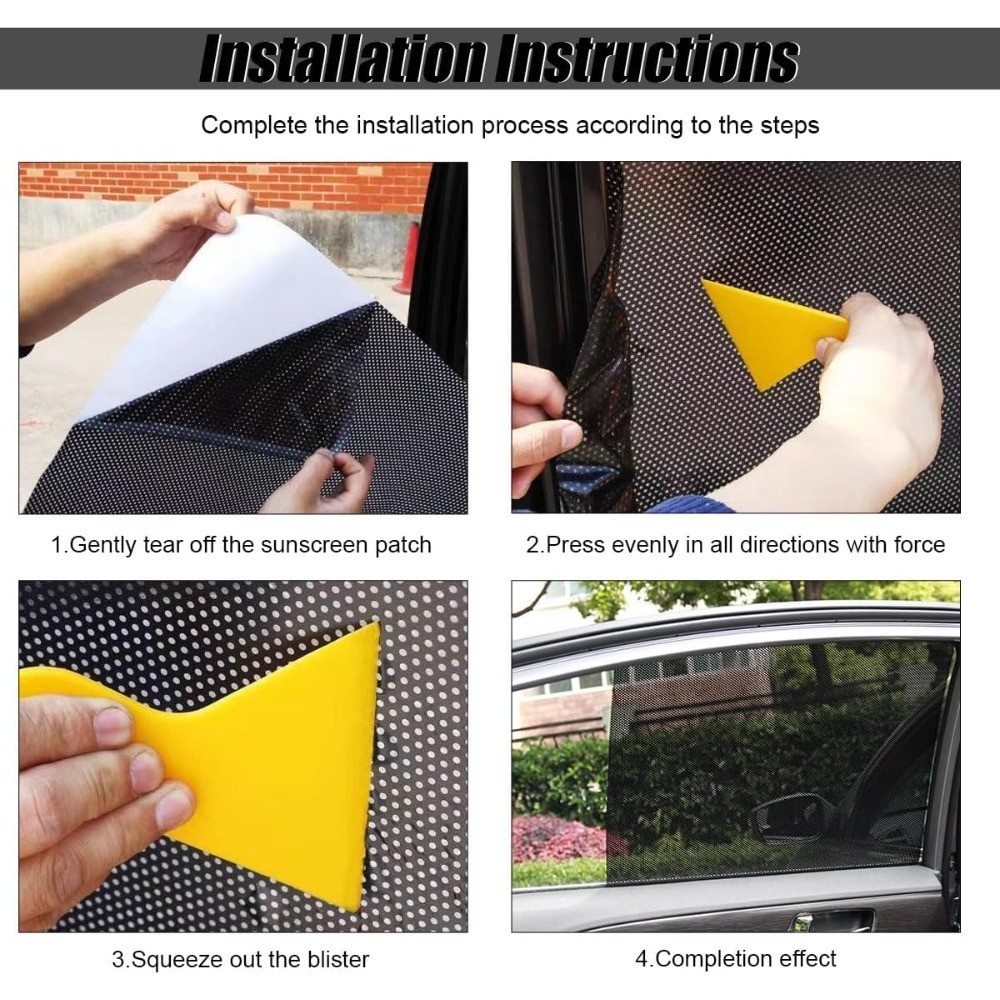 Installation Instructions

Complete the installation process according to the steps

1.Gently tear off the sunscreen patch

2.Press evenly in all directions with force

3.Squeeze out the blister

4.Completion effect