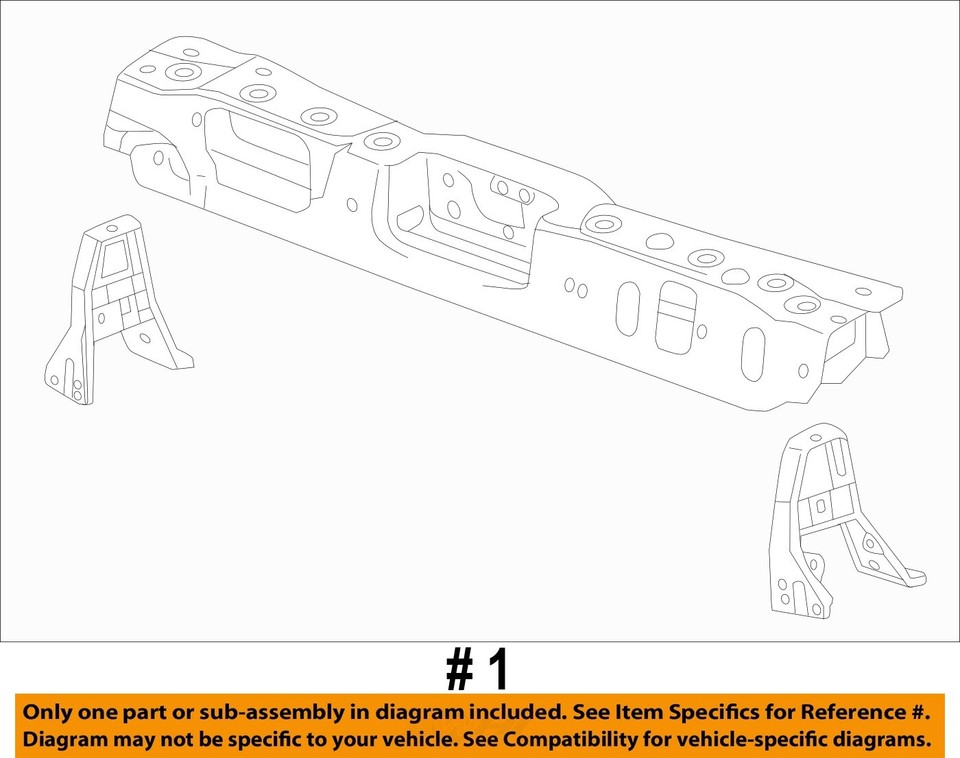 # 1

Only one part or sub-assembly in diagram included. See Item Specifics for Reference #. Diagram may not be specific to your vehicle. See Compatibility for vehicle-specific diagrams.