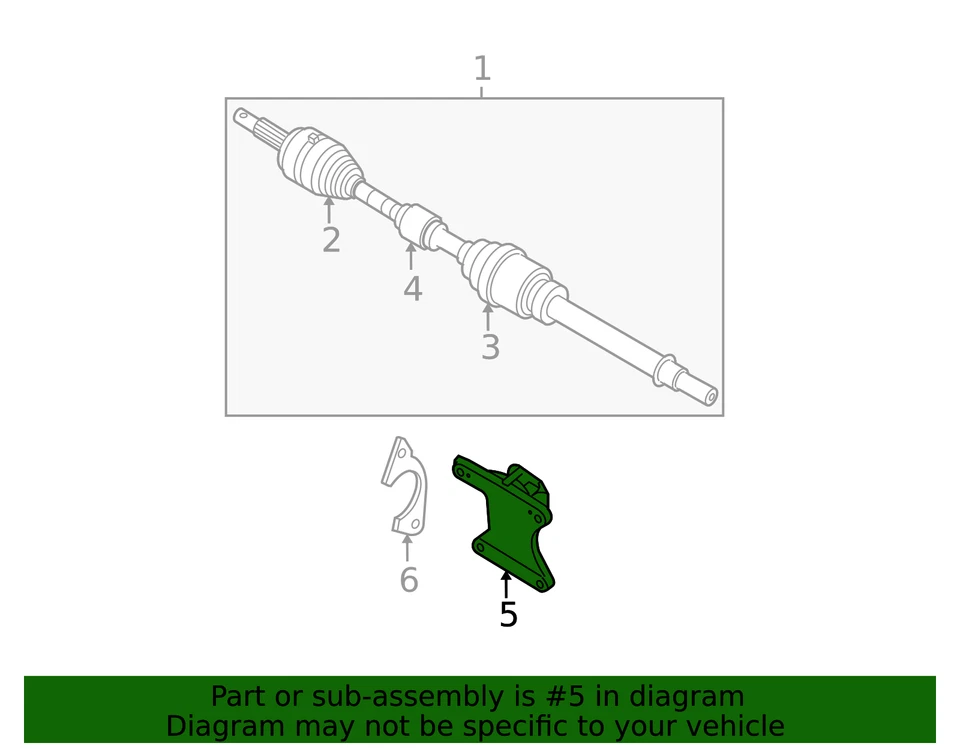 1
2
4
3
6
5
Part or sub-assembly is #5 in diagram
Diagram may not be specific to your vehicle