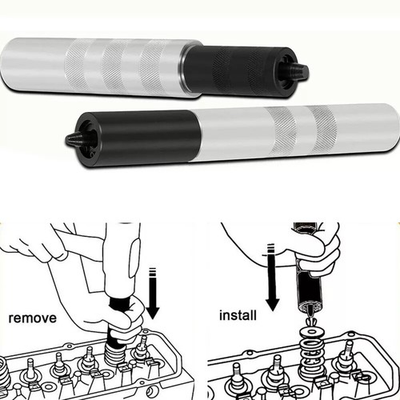 remove

install