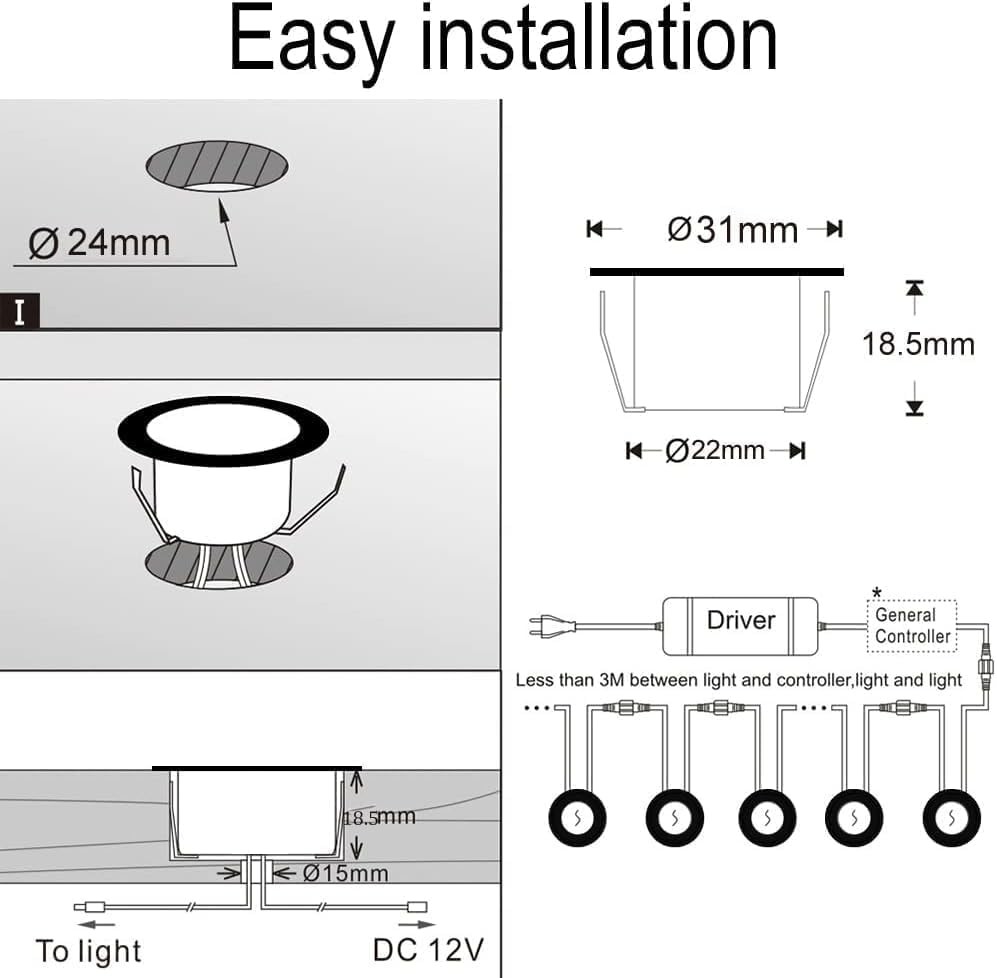 Easy installation

Ø 24mm

I

18.5mm

Ø15mm

To light

DC 12V

Ø31mm

18.5mm

Ø22mm

Driver

*
General Controller

Less than 3M between light and controller,light and light